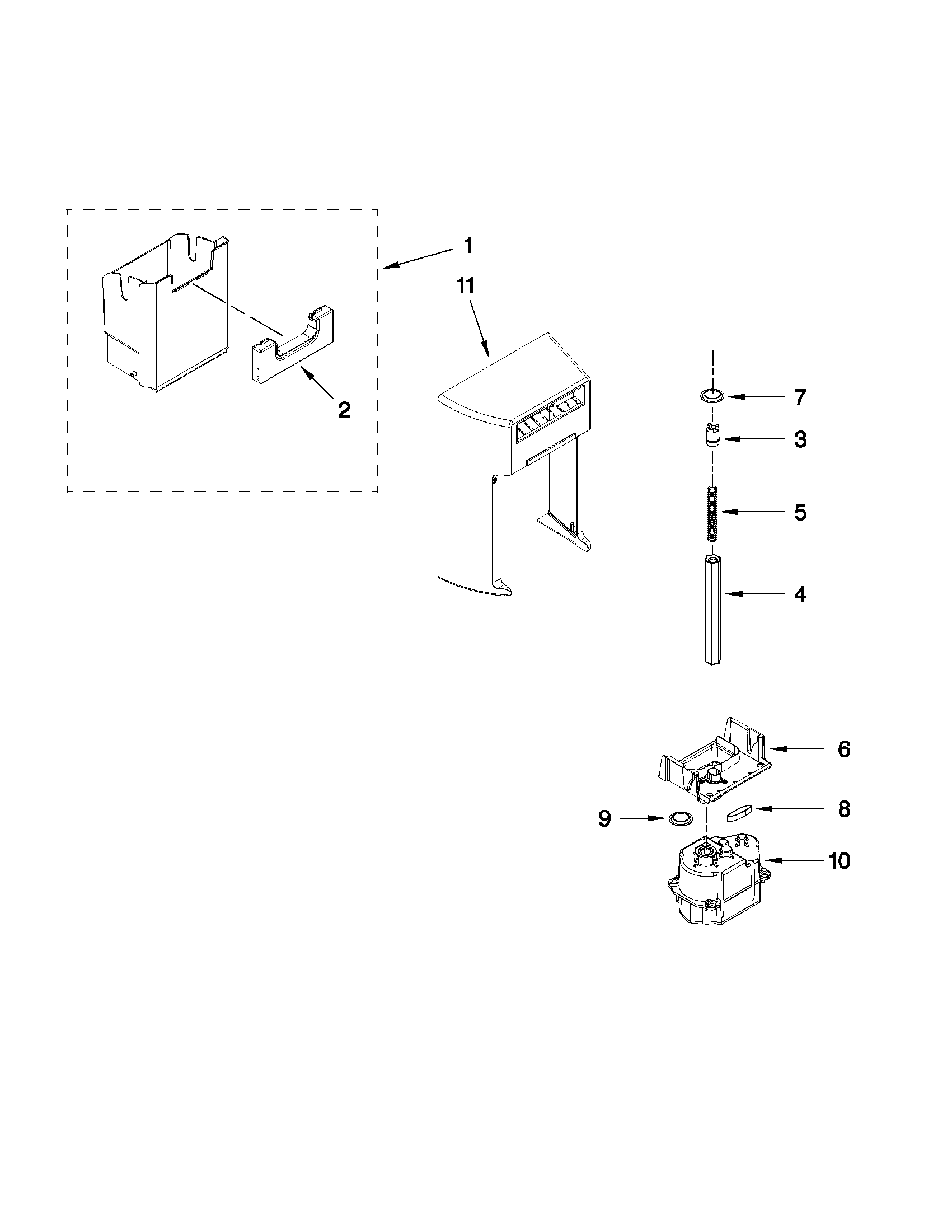 1
11
2
7
3
5
4
6
9
8
10