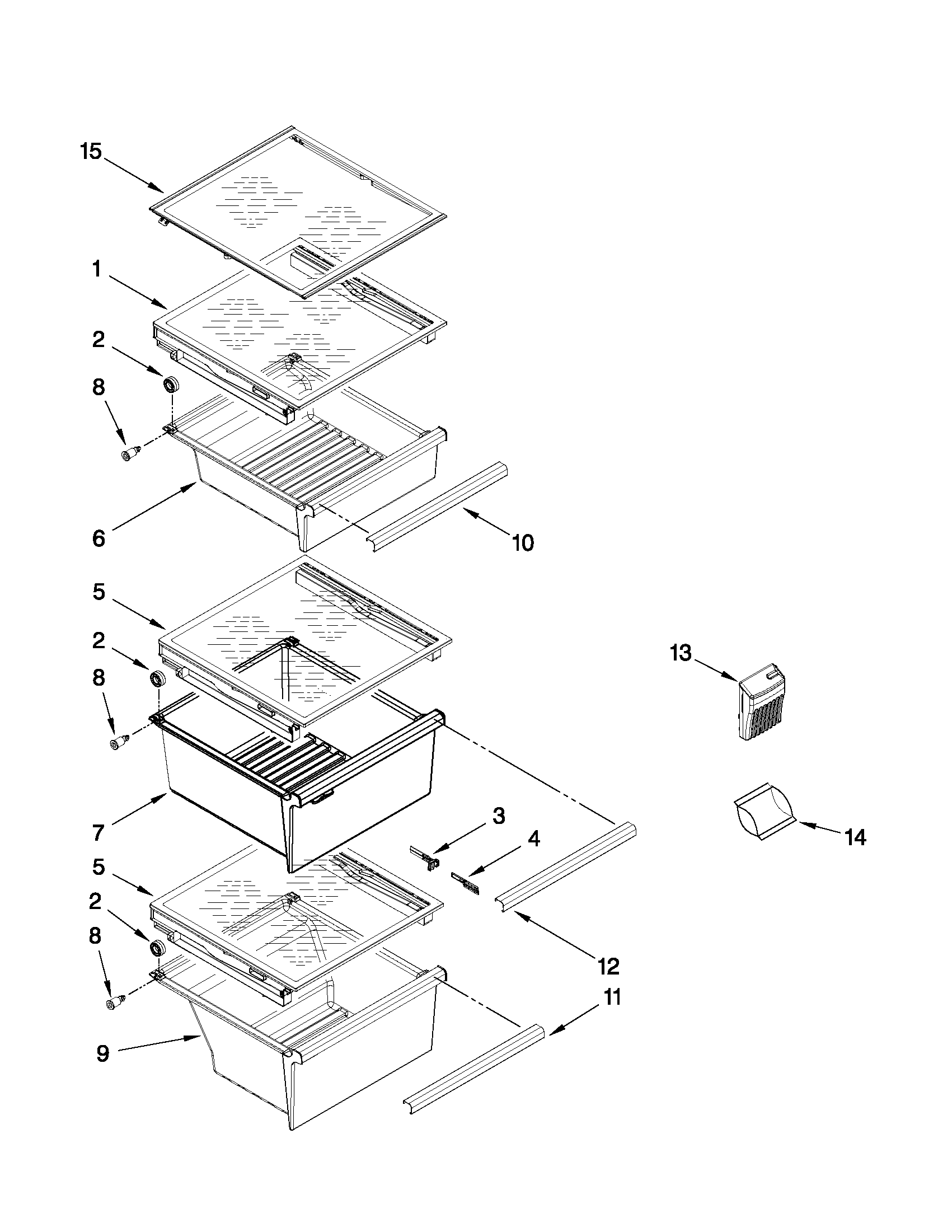 15
1
2
8
6
10
5
2
8
13
7
3
4
14
5
2
8
12
11
9