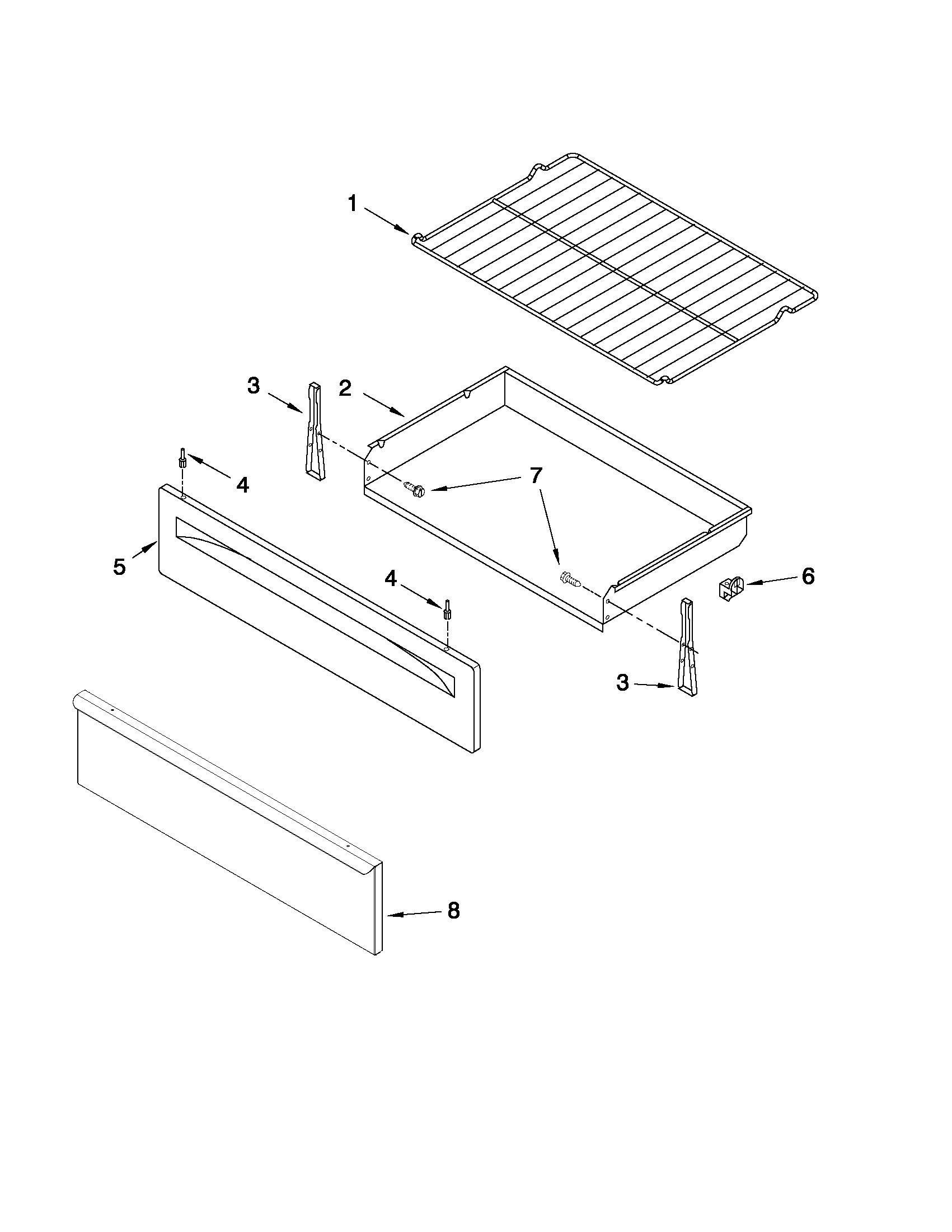 1
3
2
4
7
5
4
6
3
8