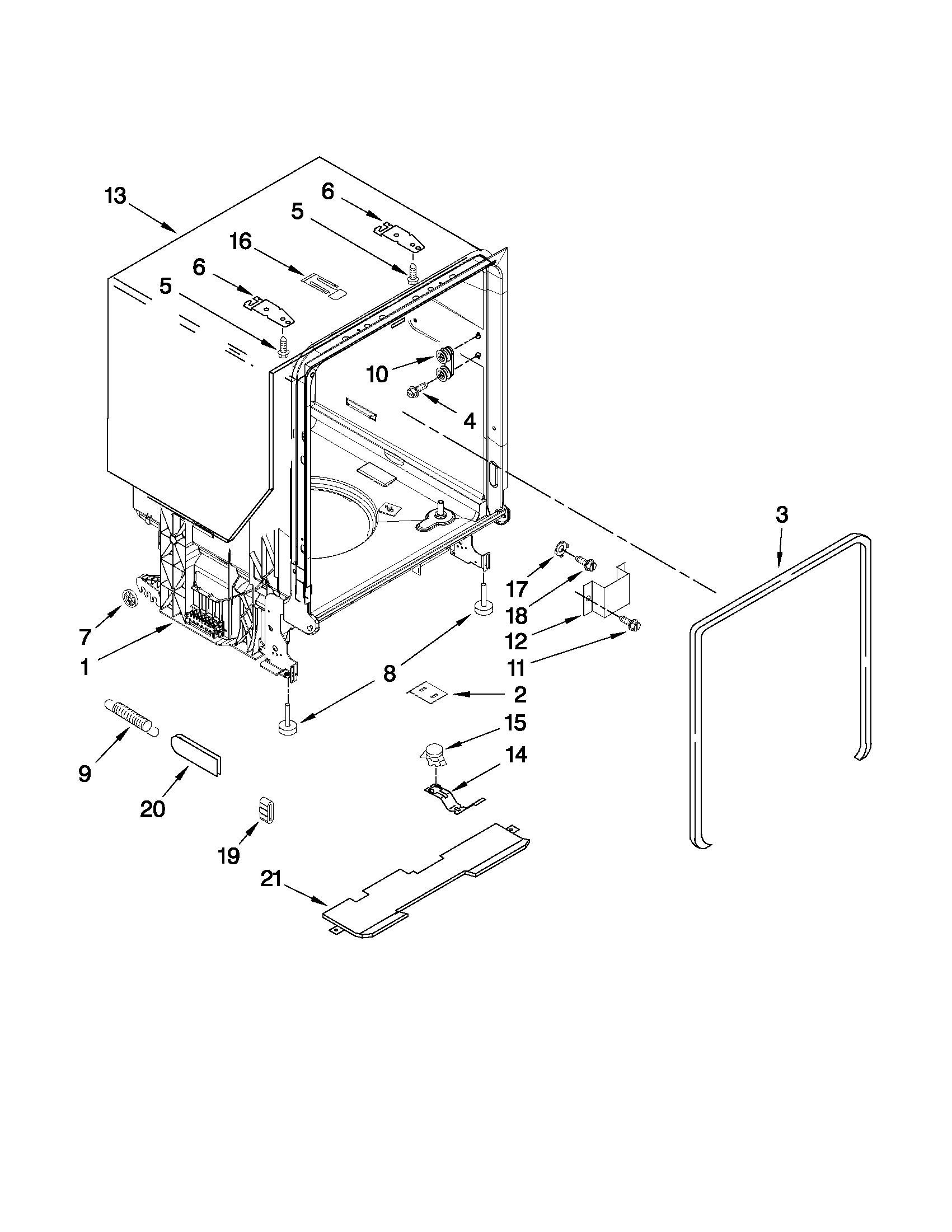 13
6
5
16
6
5
10
4
3
17
18
12
11
7
1
8
2
15
14
9
20
19
21