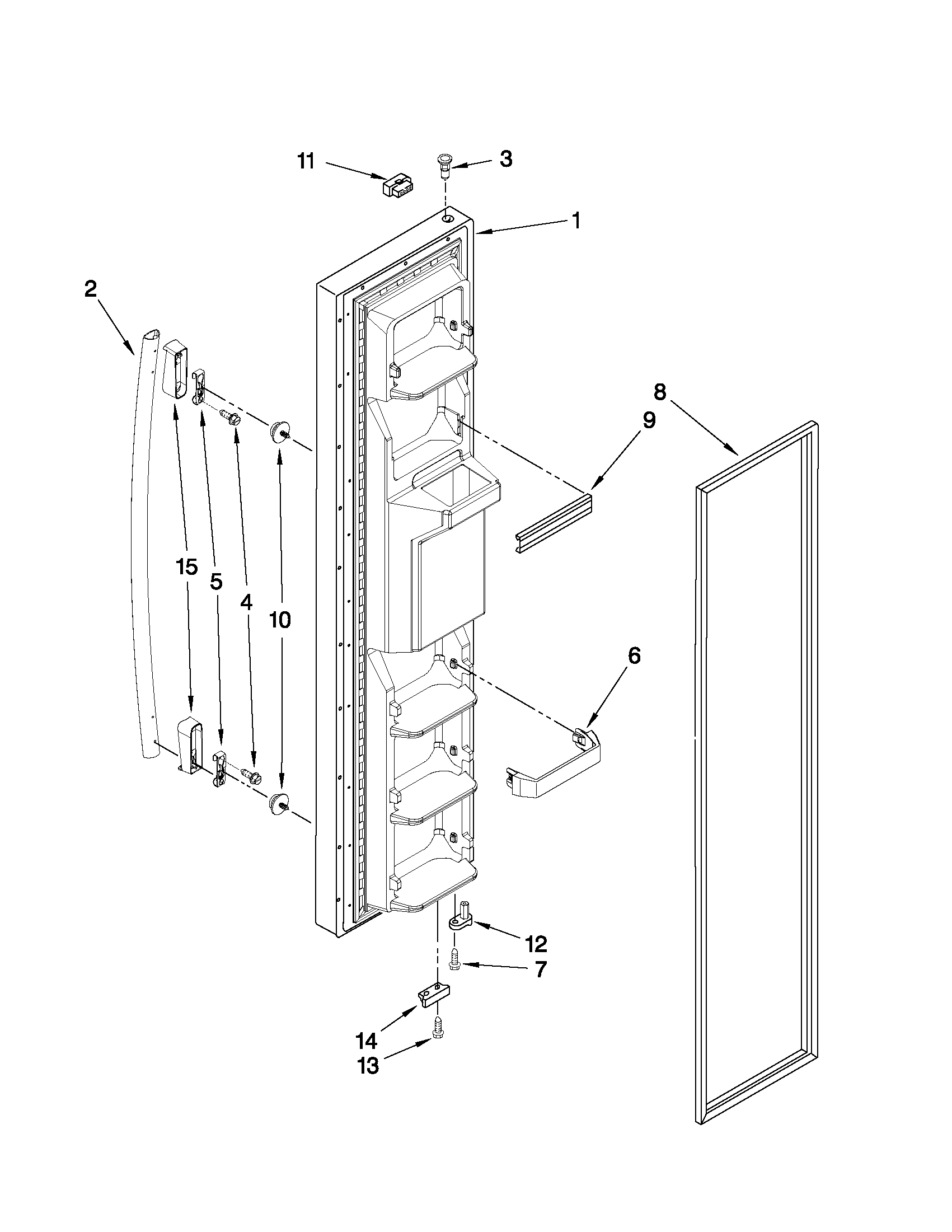 11
3
1
2
8
9
15
5
4
10
6
12
7
14
13