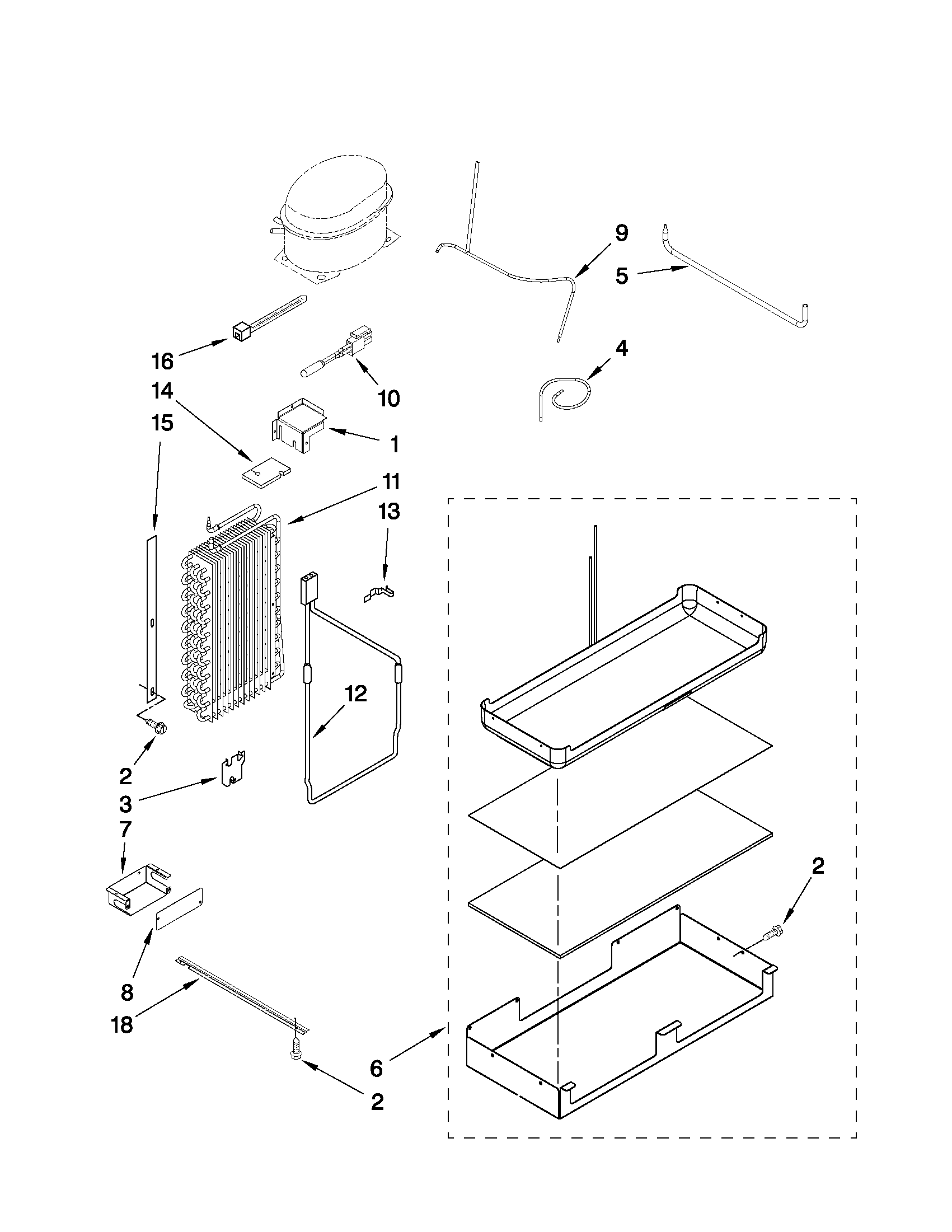 9
5
16
10
4
14
15
1
11
13
12
2
3
7
2
8
18
6
2