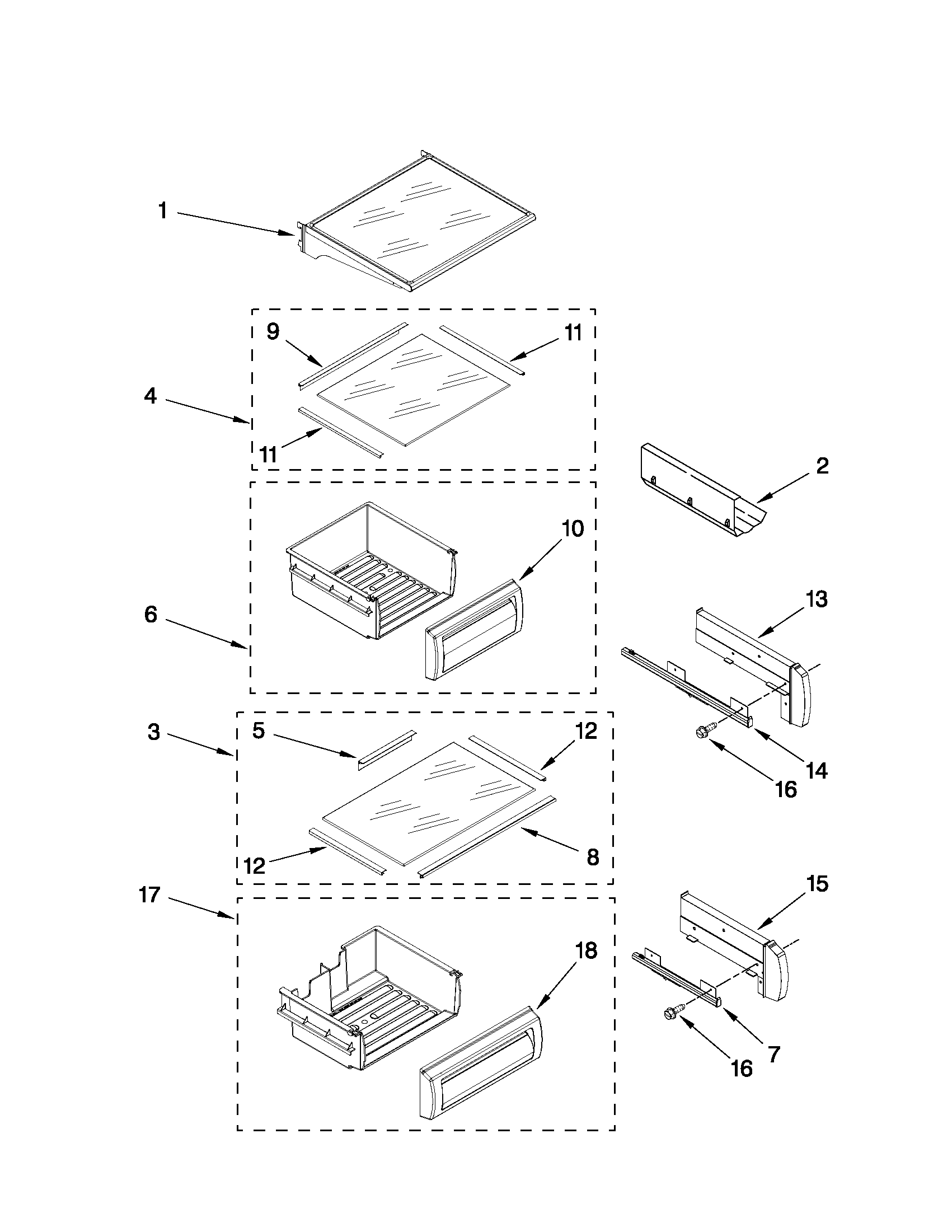 1

9
11
4
11
2

10
6
13

3
5
12
14
16
12
8

17
15
18

7
16