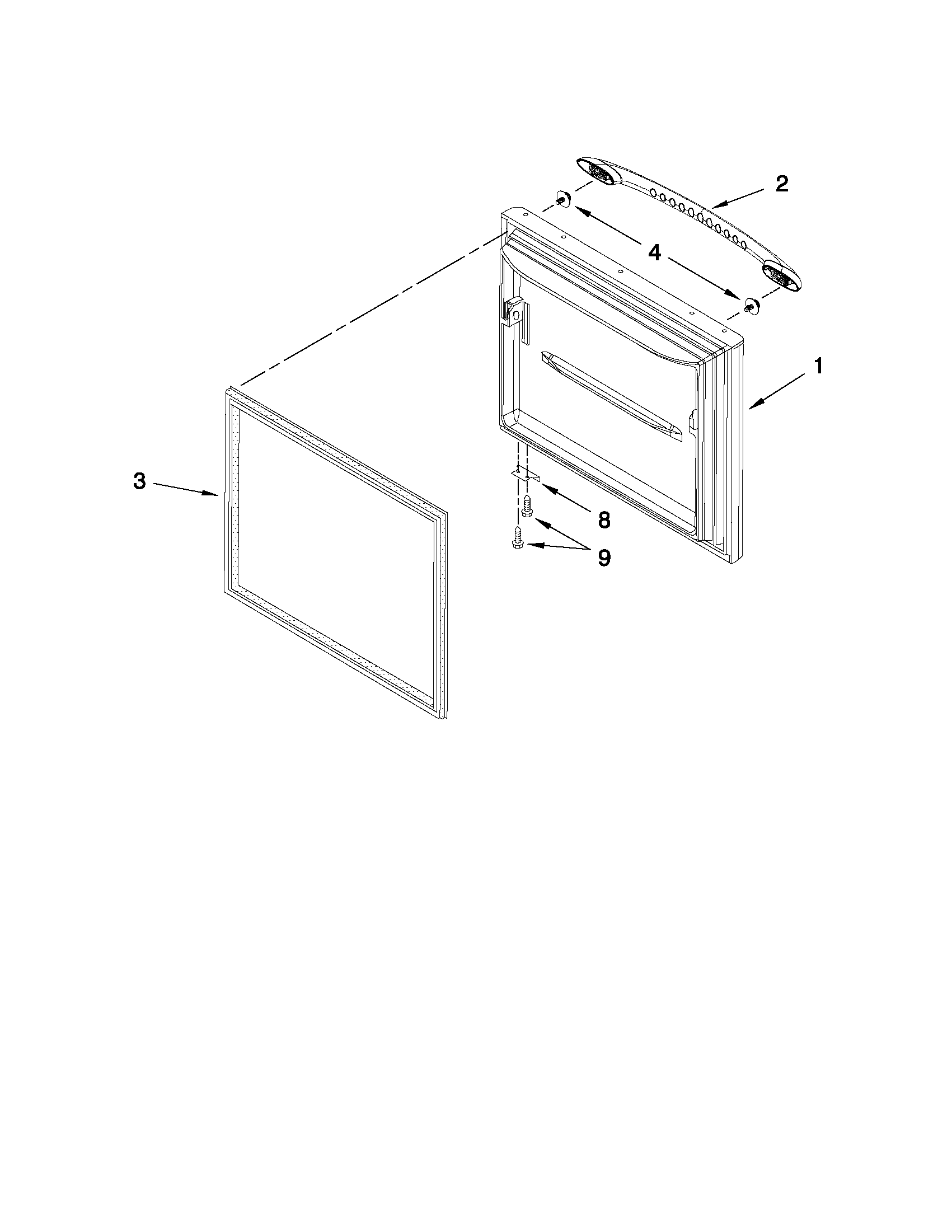 2

4

1

3

8

9