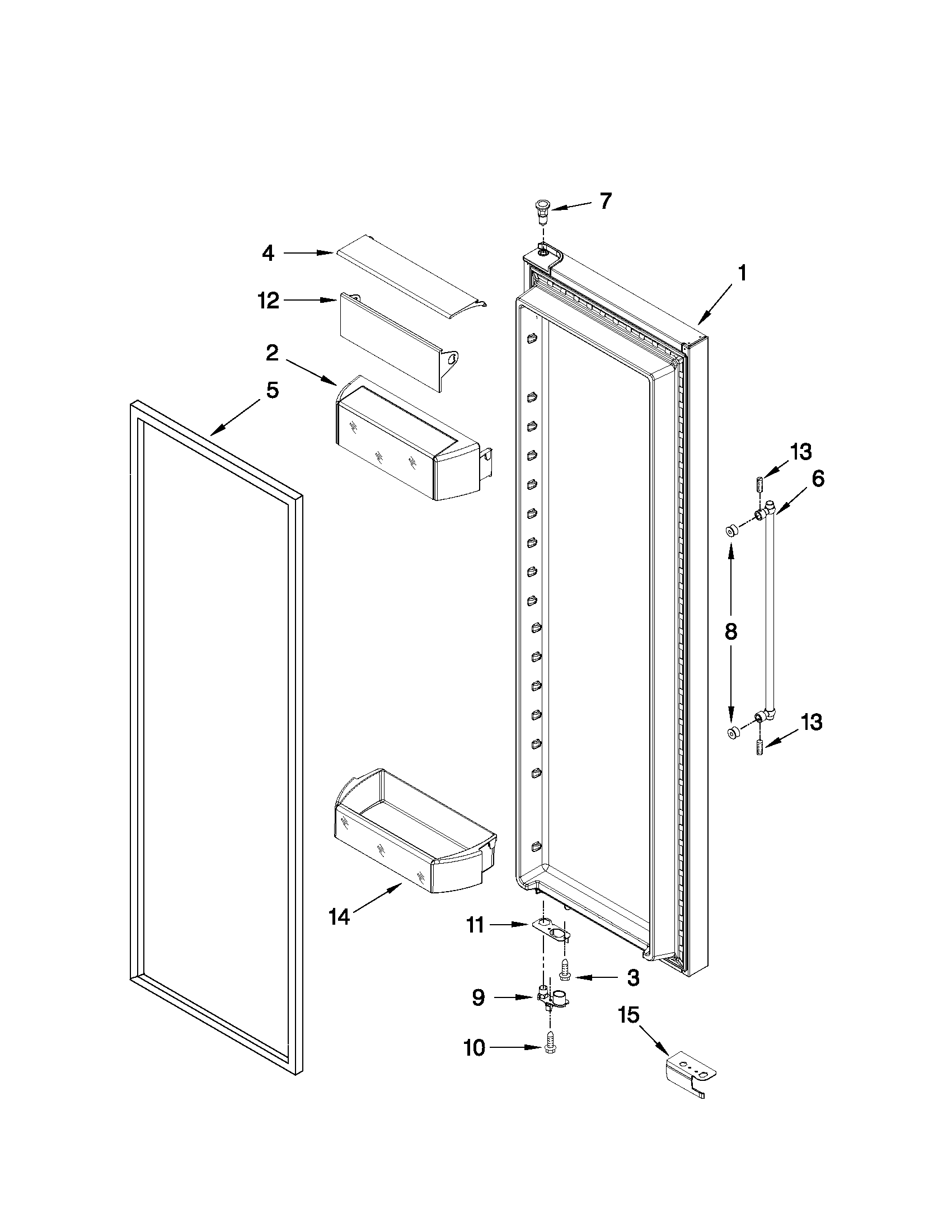 7
4
1
12
2
5
13
6
8
13
14
11
3
9
15
10