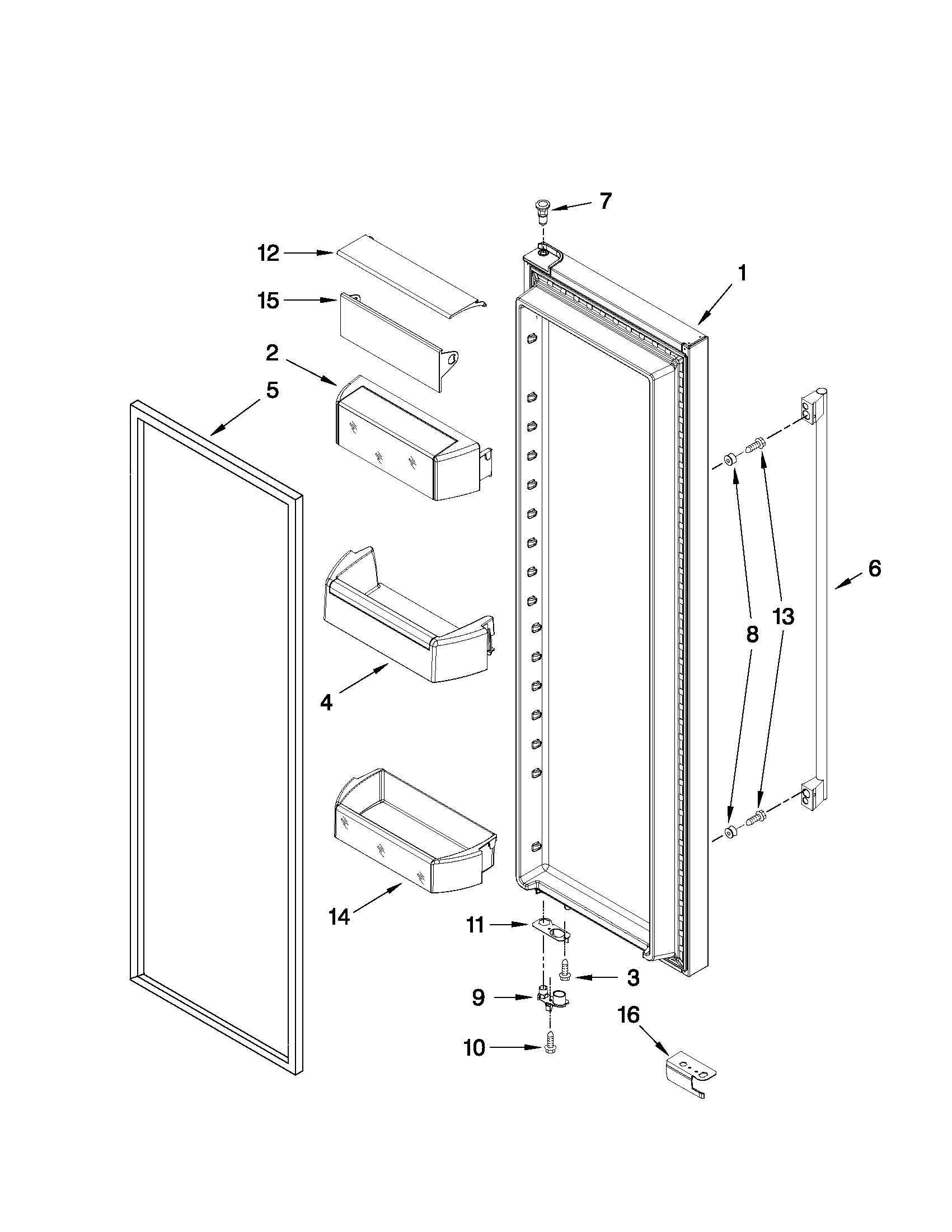 7
12
1
15
2
5
6
8
13
4
14
11
3
9
16
10