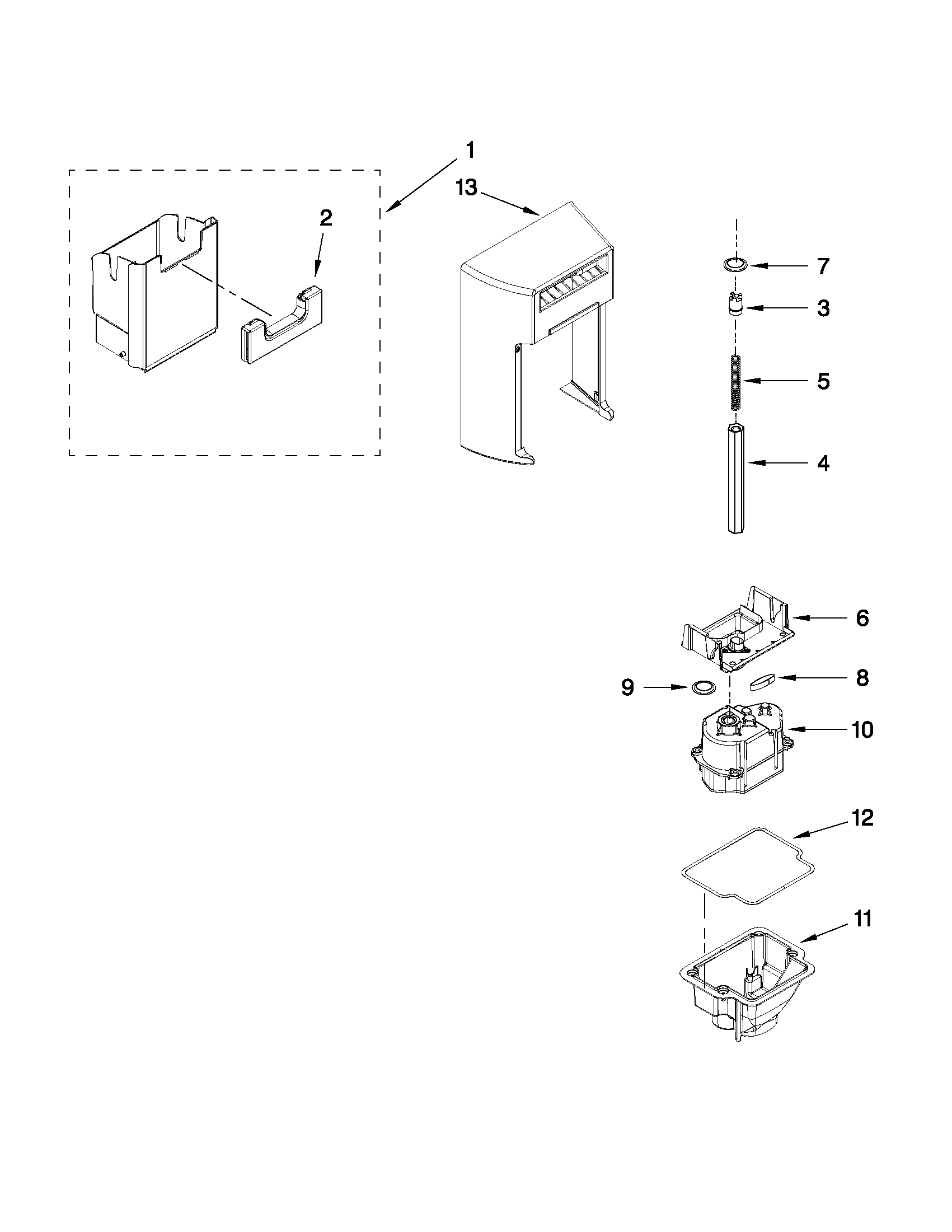 1
13
2
7
3
5
4
6
9
8
10
12
11