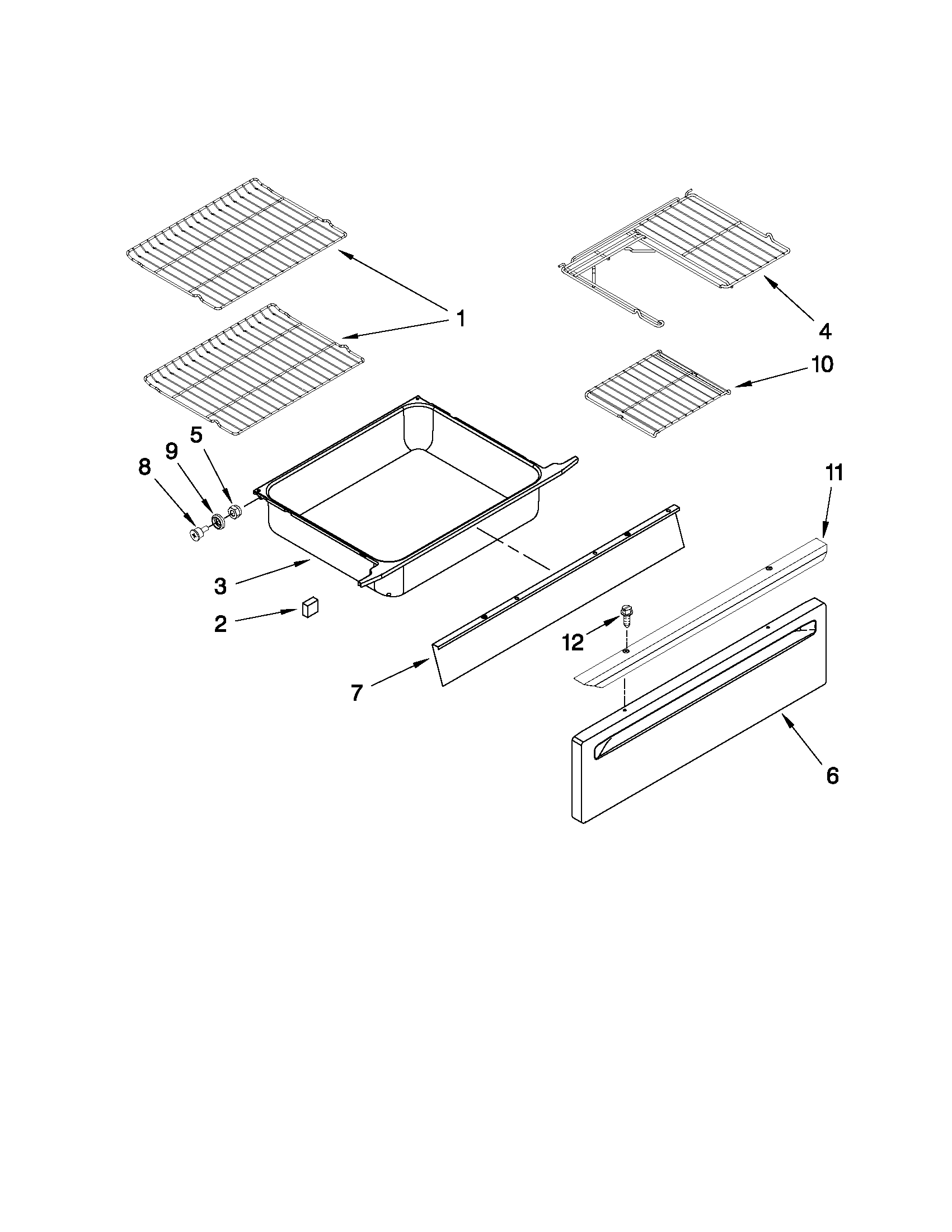 1

4

10

5

9

8

11

3

2

12

7

6