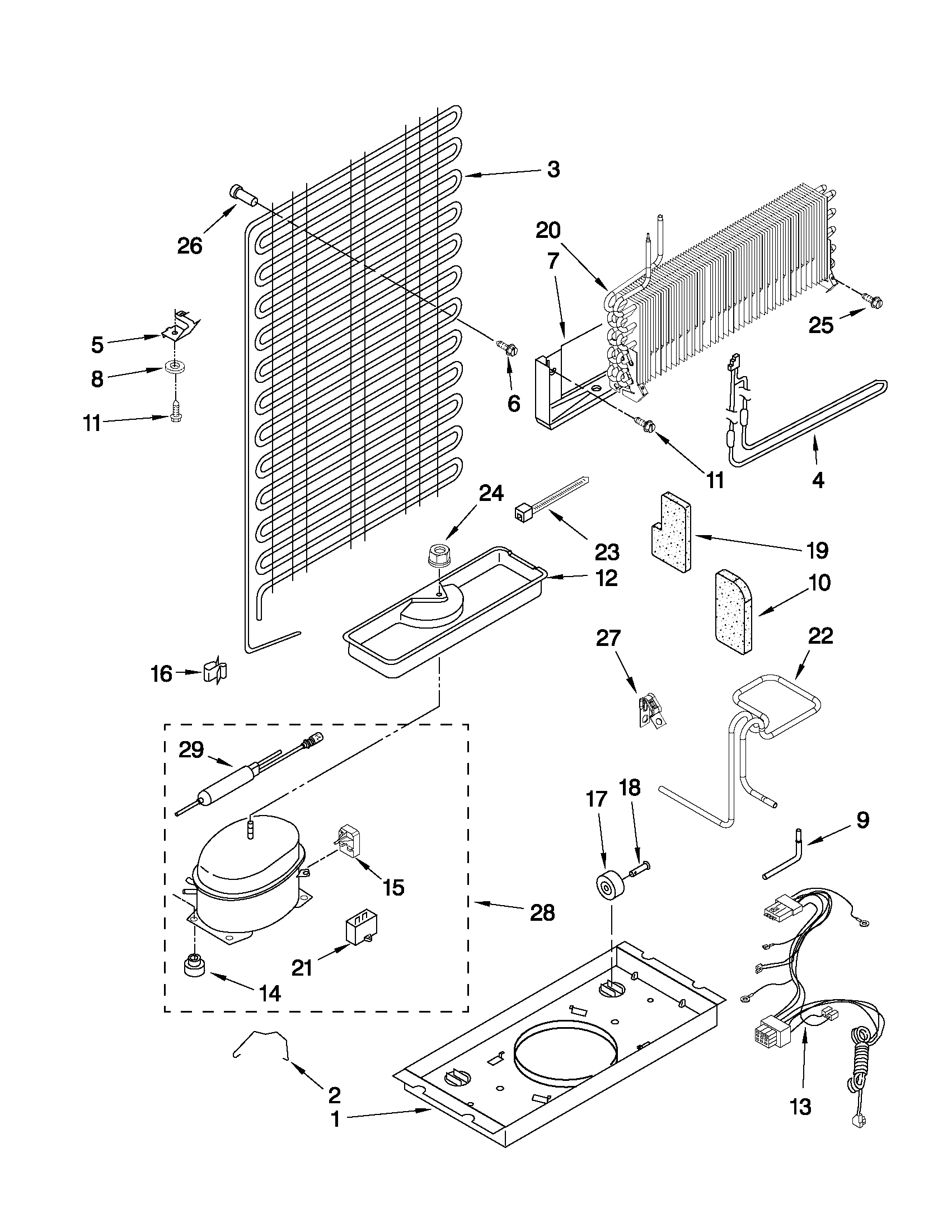 3
26
20
7
25
5
8
6
11
11
4
24
23
19
12
10
27
22
16
29
17
18
9
15
28
21
14
2
1
13