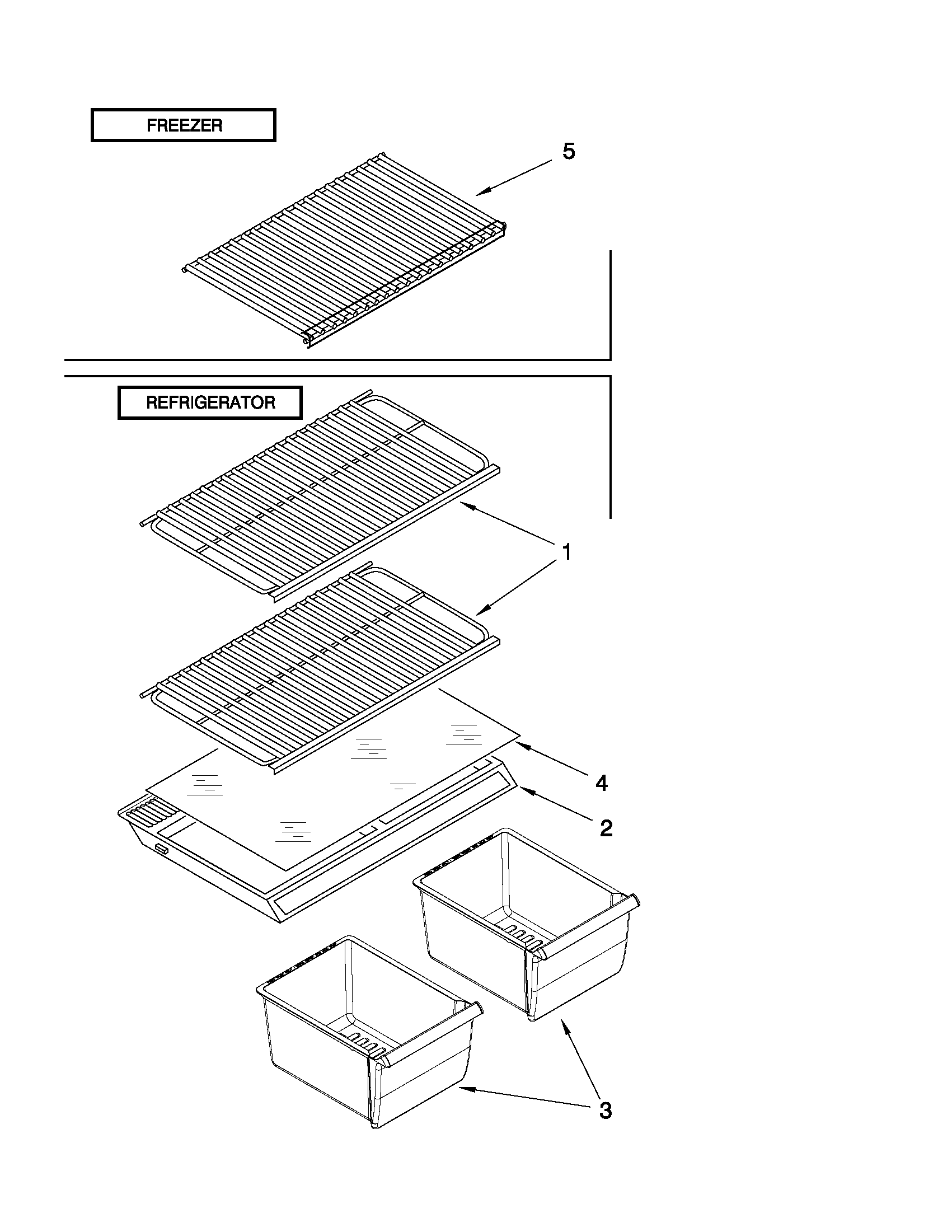 FREEZER

5

REFRIGERATOR

1

4

2

3