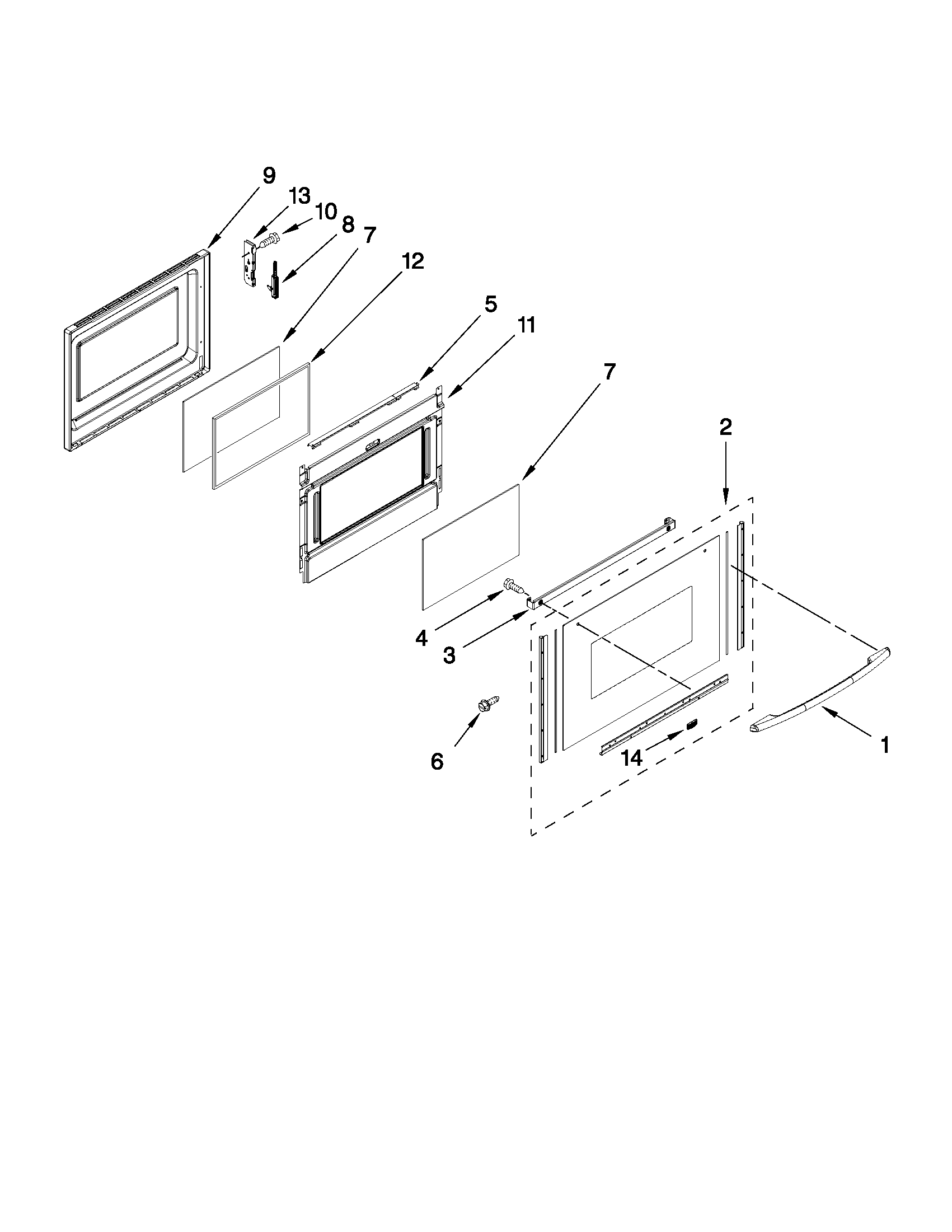 9
13
10
8
7
12
5
11
7
2
4
3
6
14
1