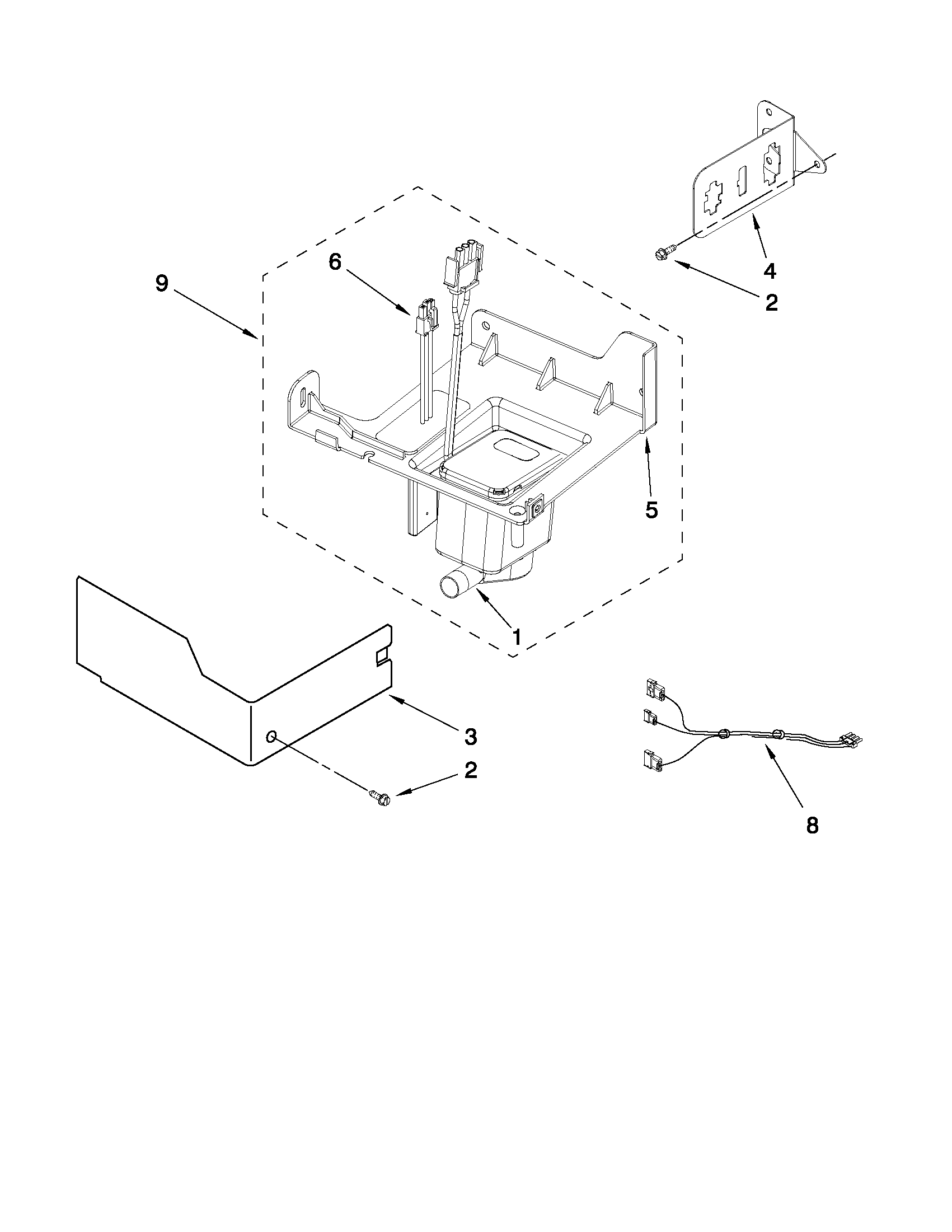 4
2
6
9
5
1
3
2
8