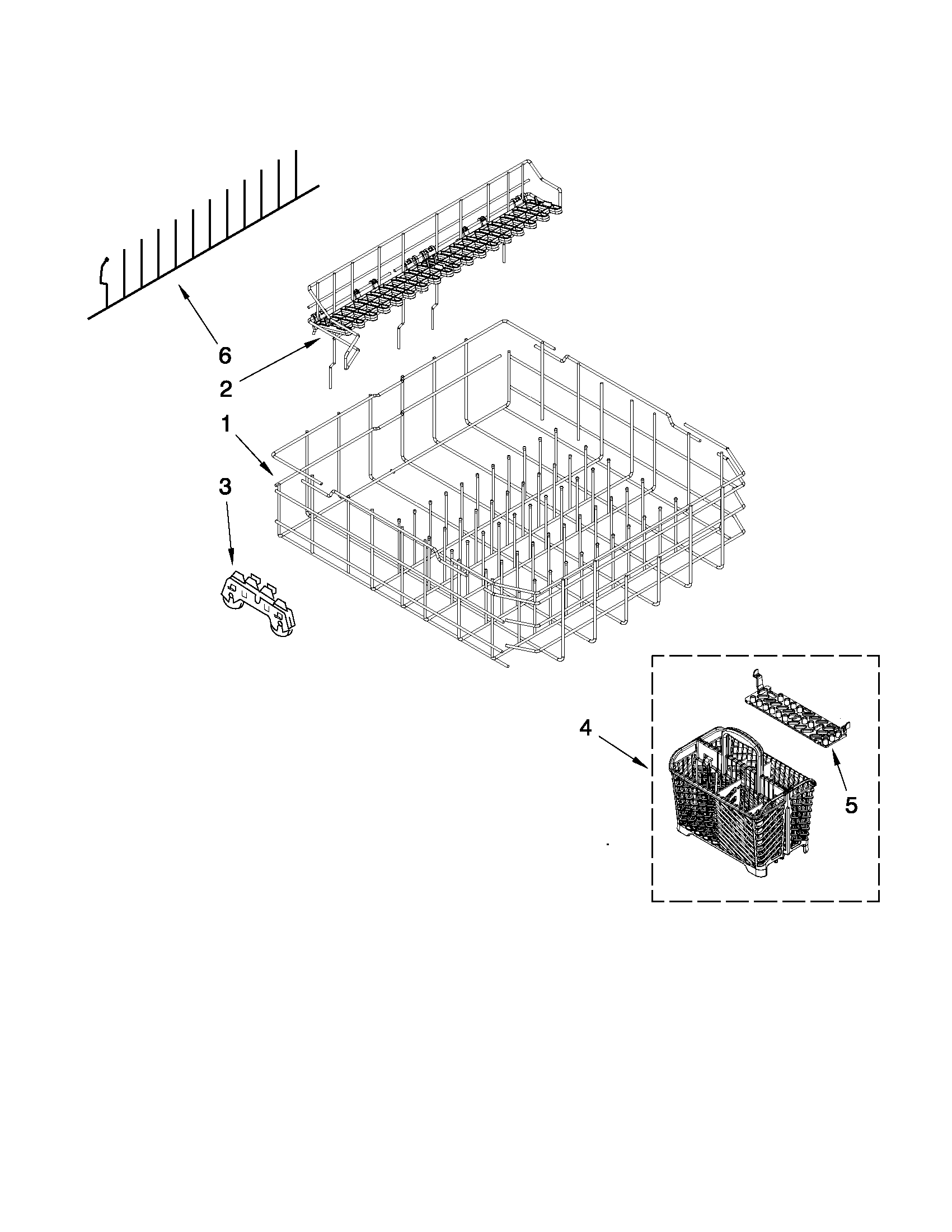 6
2
1
3
4
5