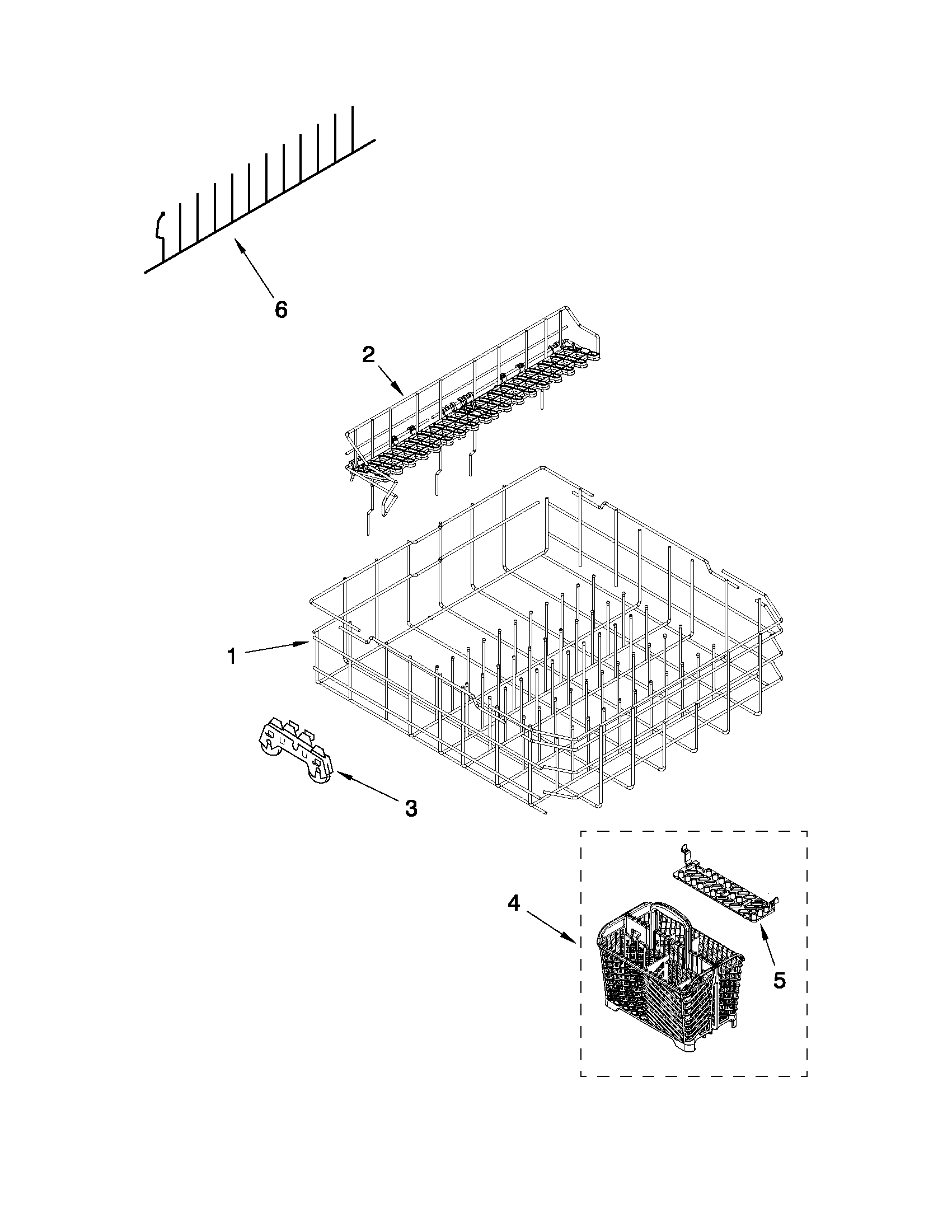 6

2

1

3

4

5