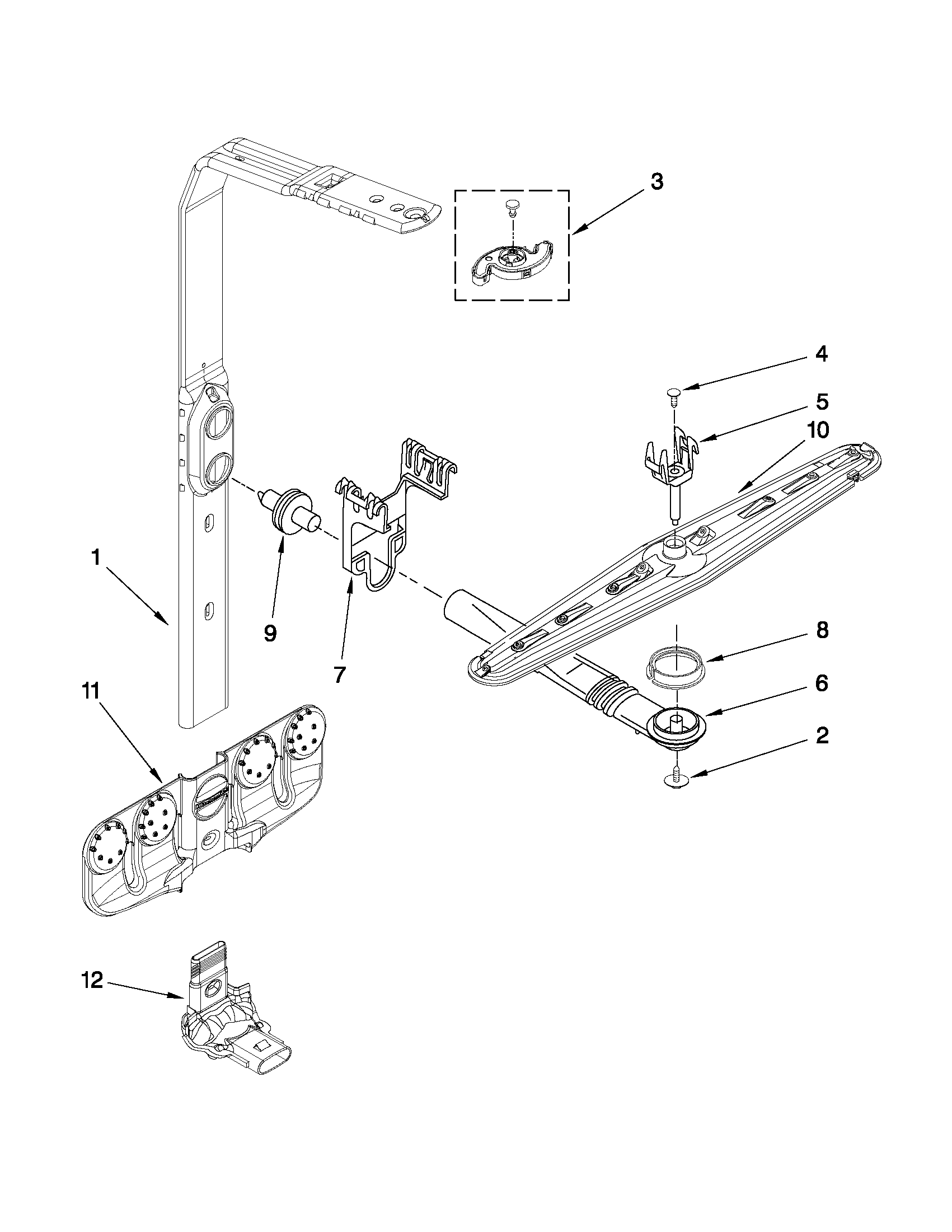 3

4

5

10

1

9

7

8

6

2

11

12