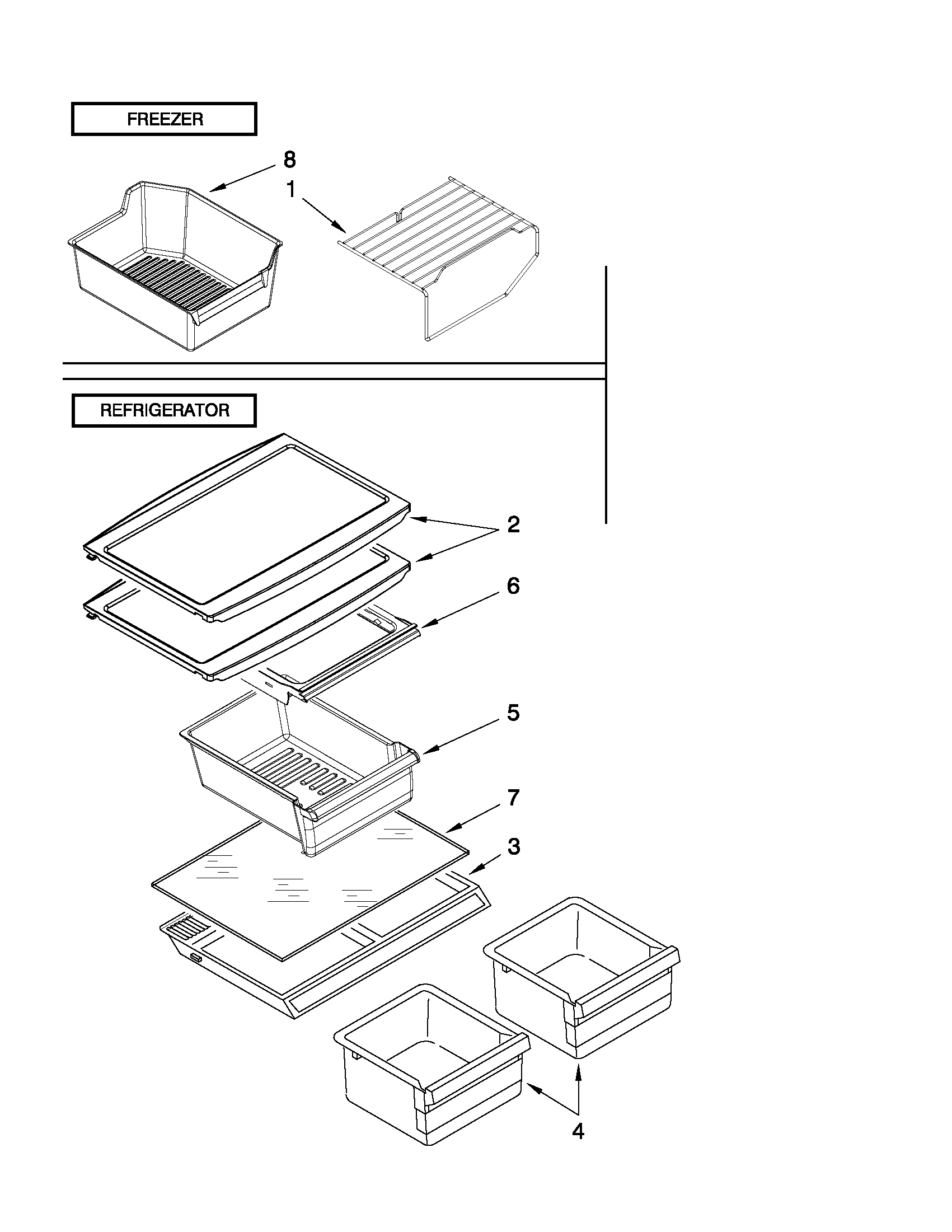 FREEZER

8

1

REFRIGERATOR

2

6

5

7

3

4