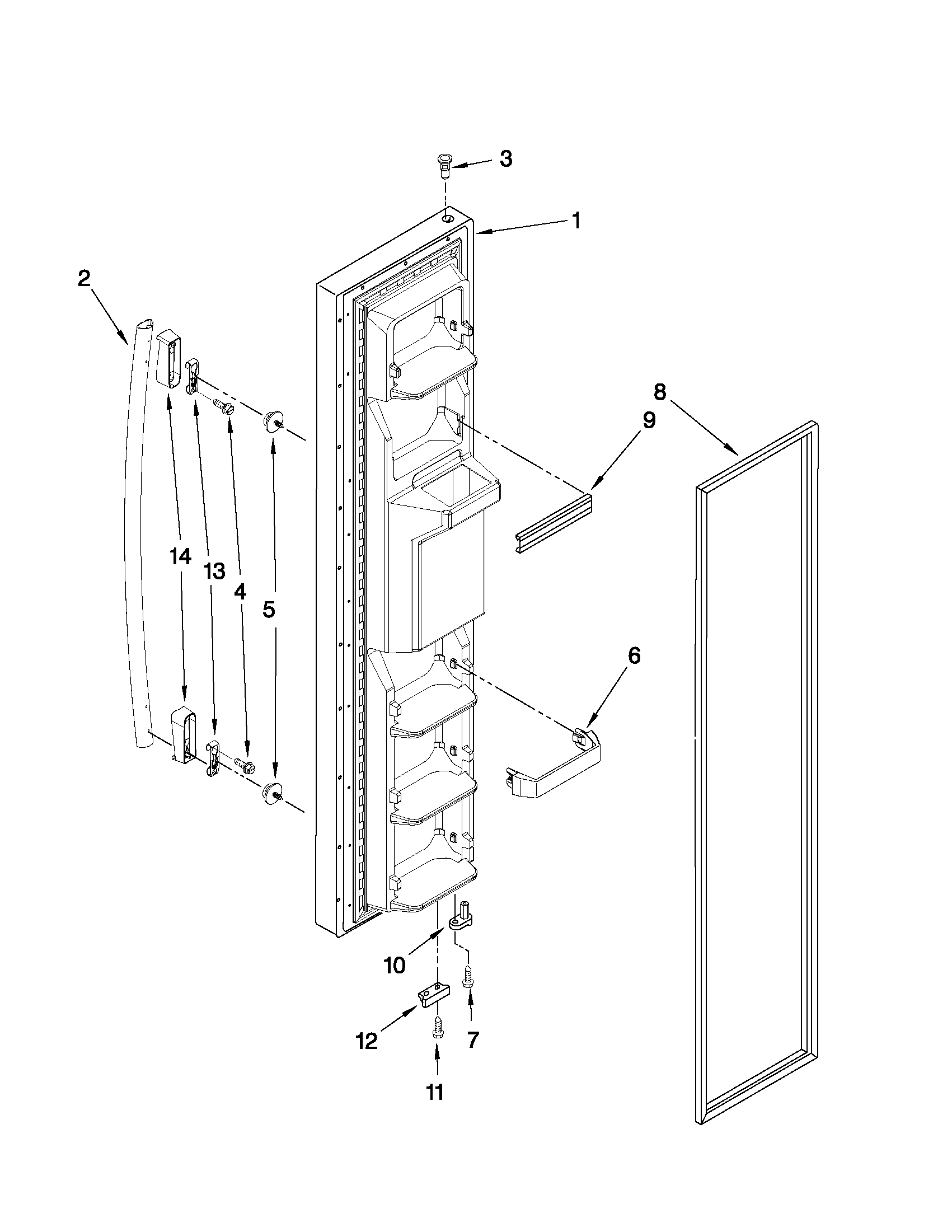 3
1
2
8
9
14
13
4
5
6
10
12
7
11