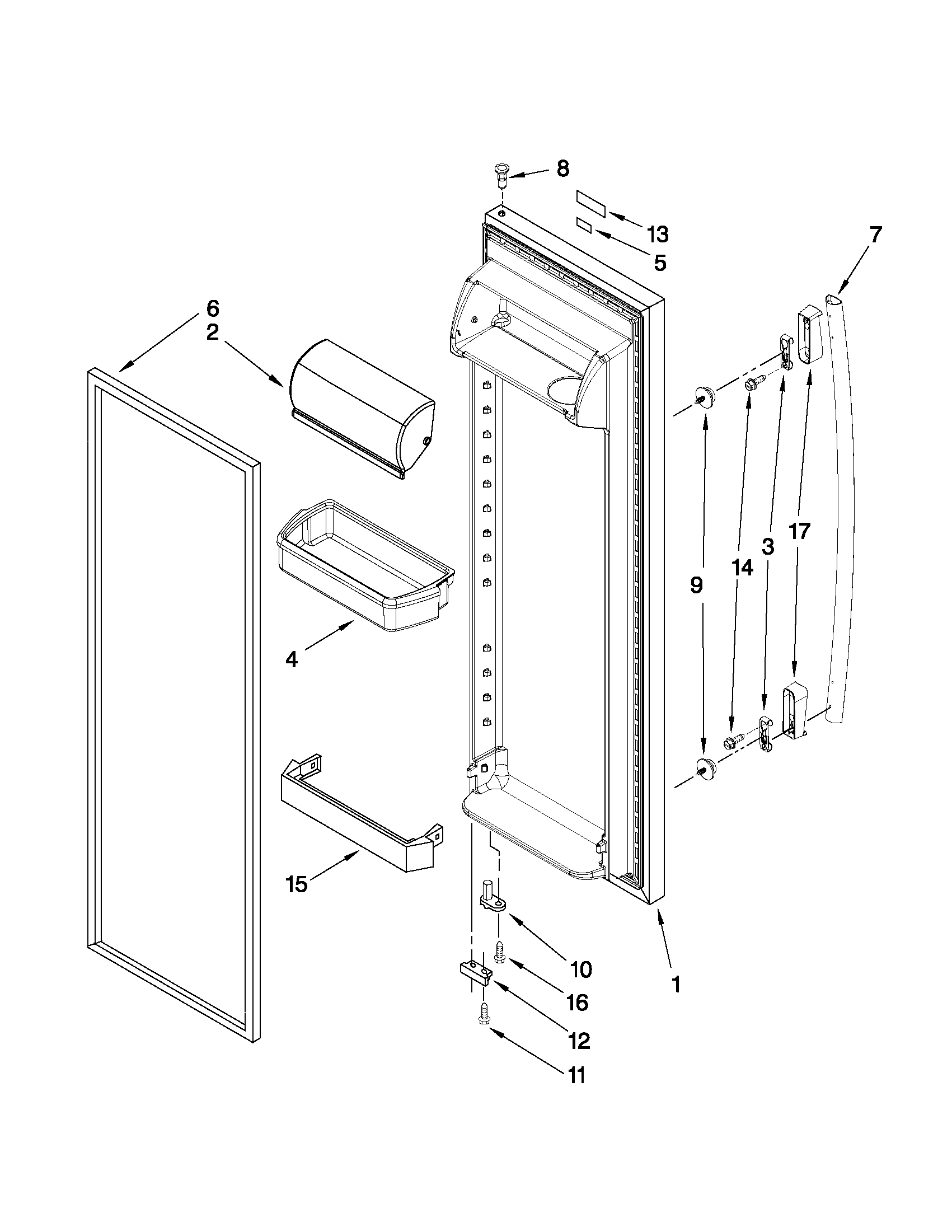 8
13
5
7
6
2
9
14
3
17
4
15
10
16
1
12
11