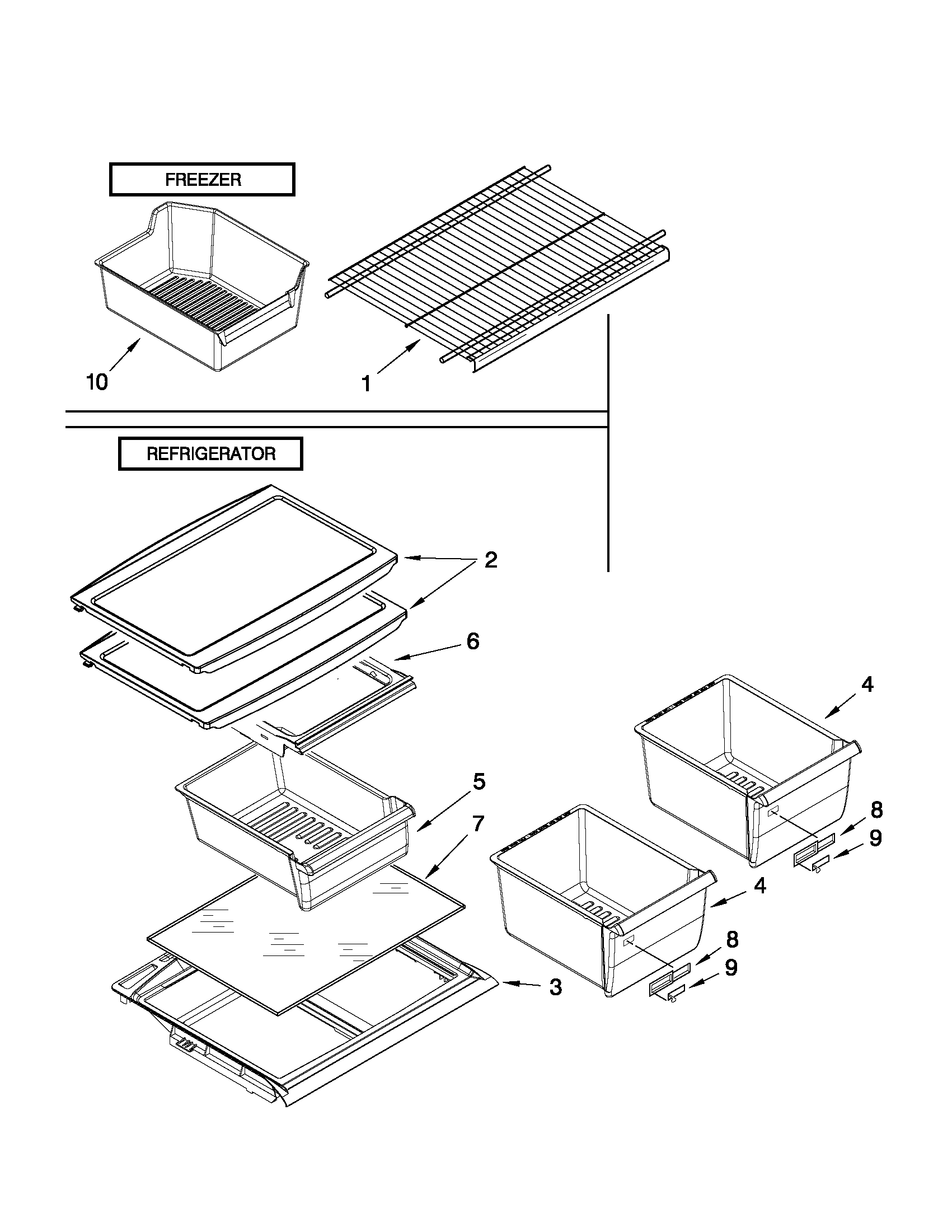 FREEZER

10

1

REFRIGERATOR

2

6

4

5

7

8

9

4

8

9

3