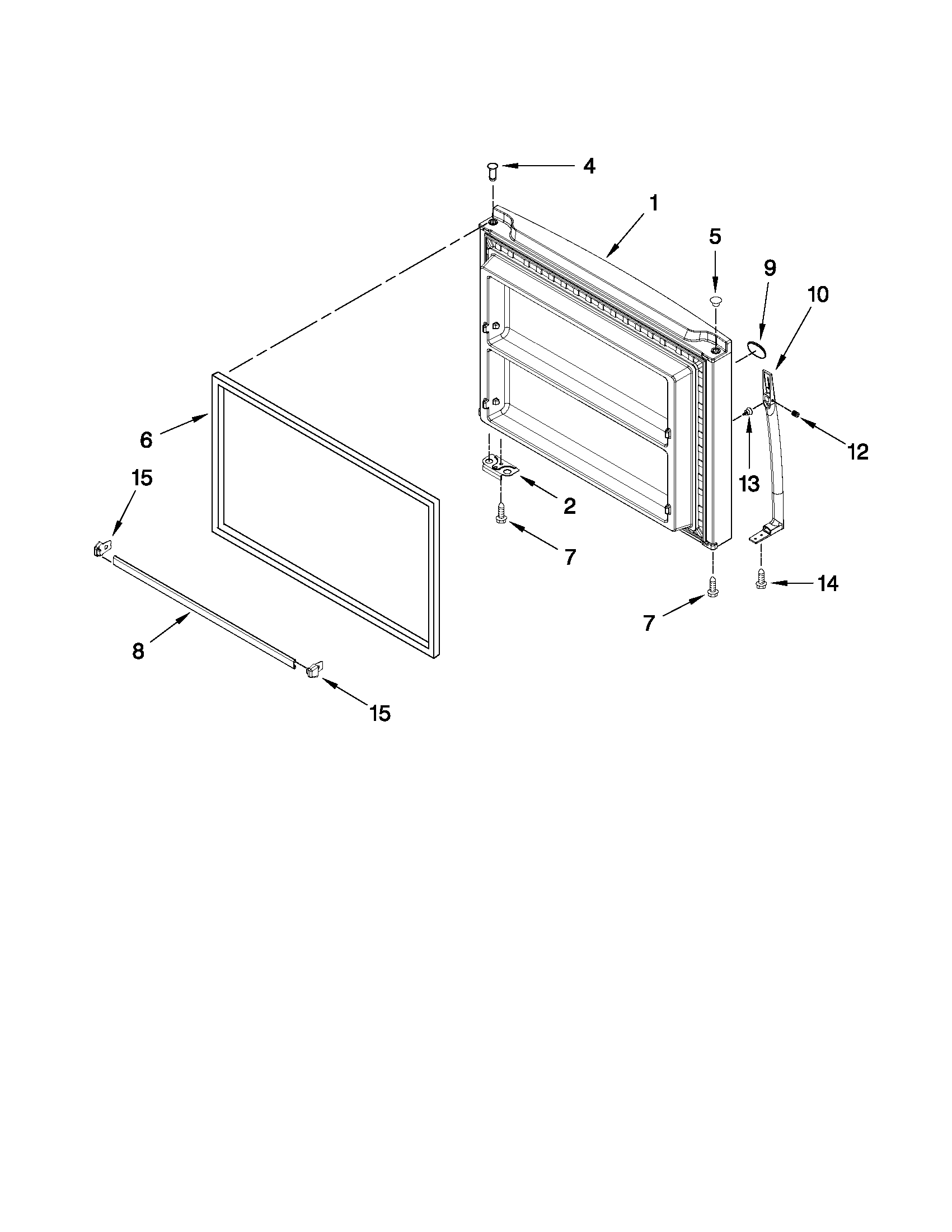 4
1
5
9
10
6
12
13
15
2
7
14
7
8
15