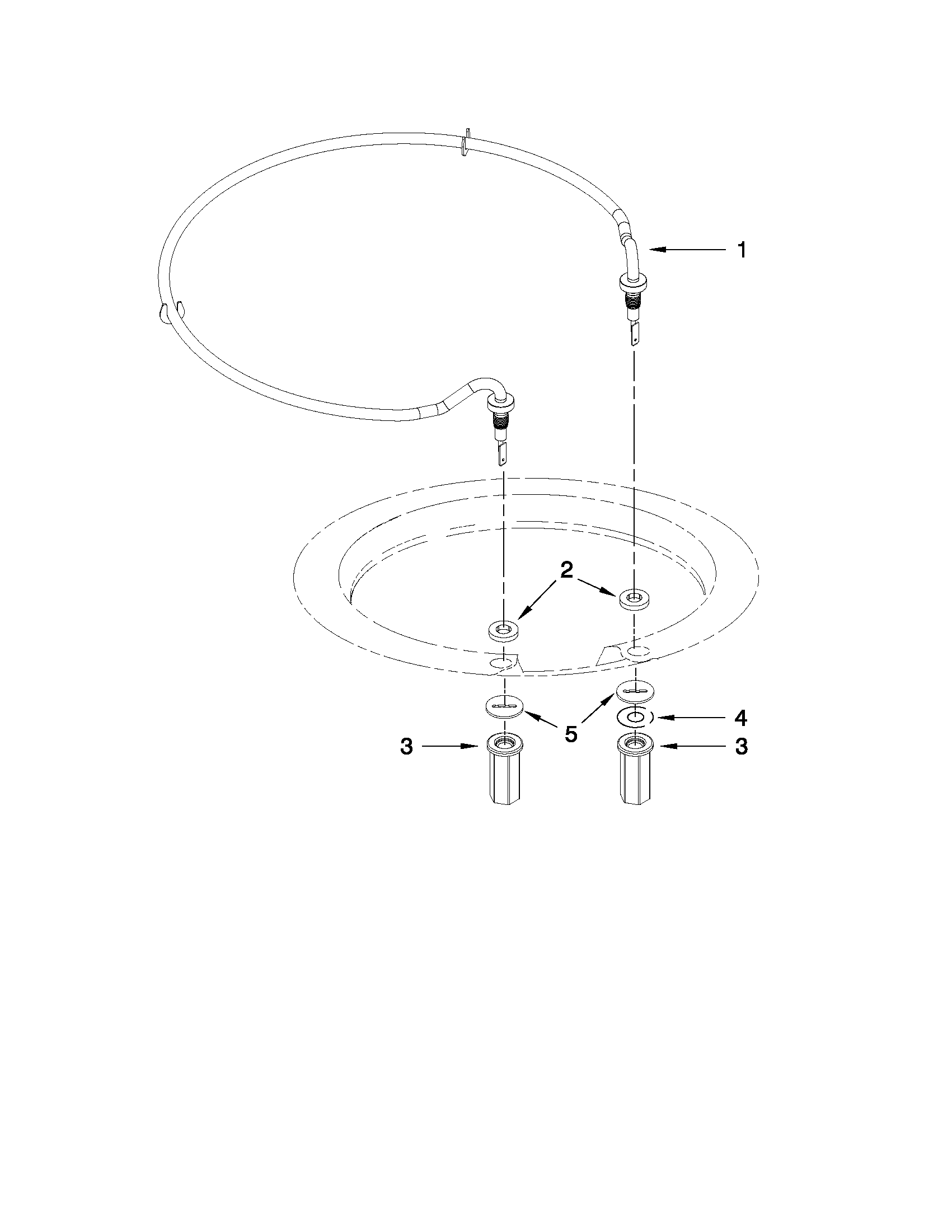 1

2

4

5

3

3