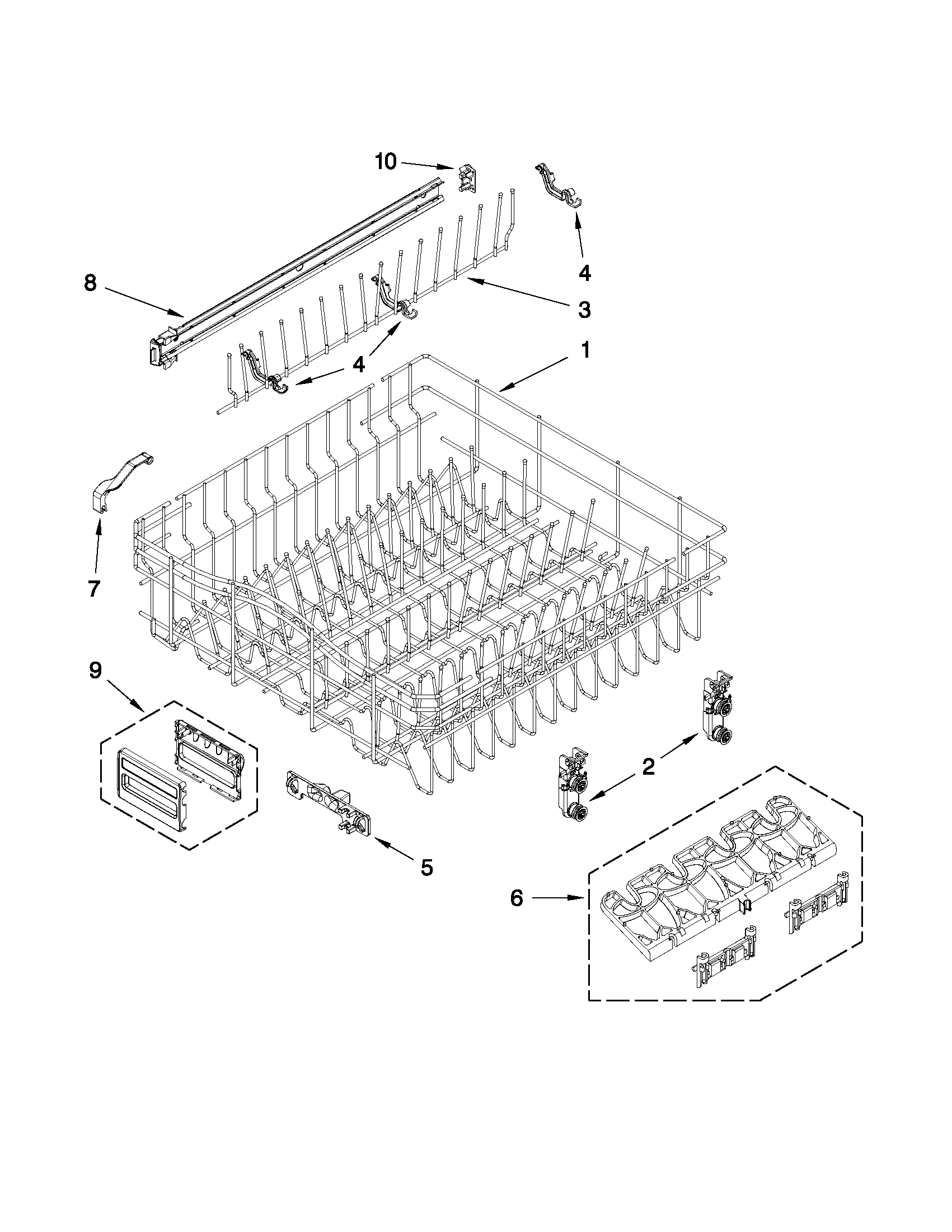 10
4
8
3
4
1
7
9
2
5
6