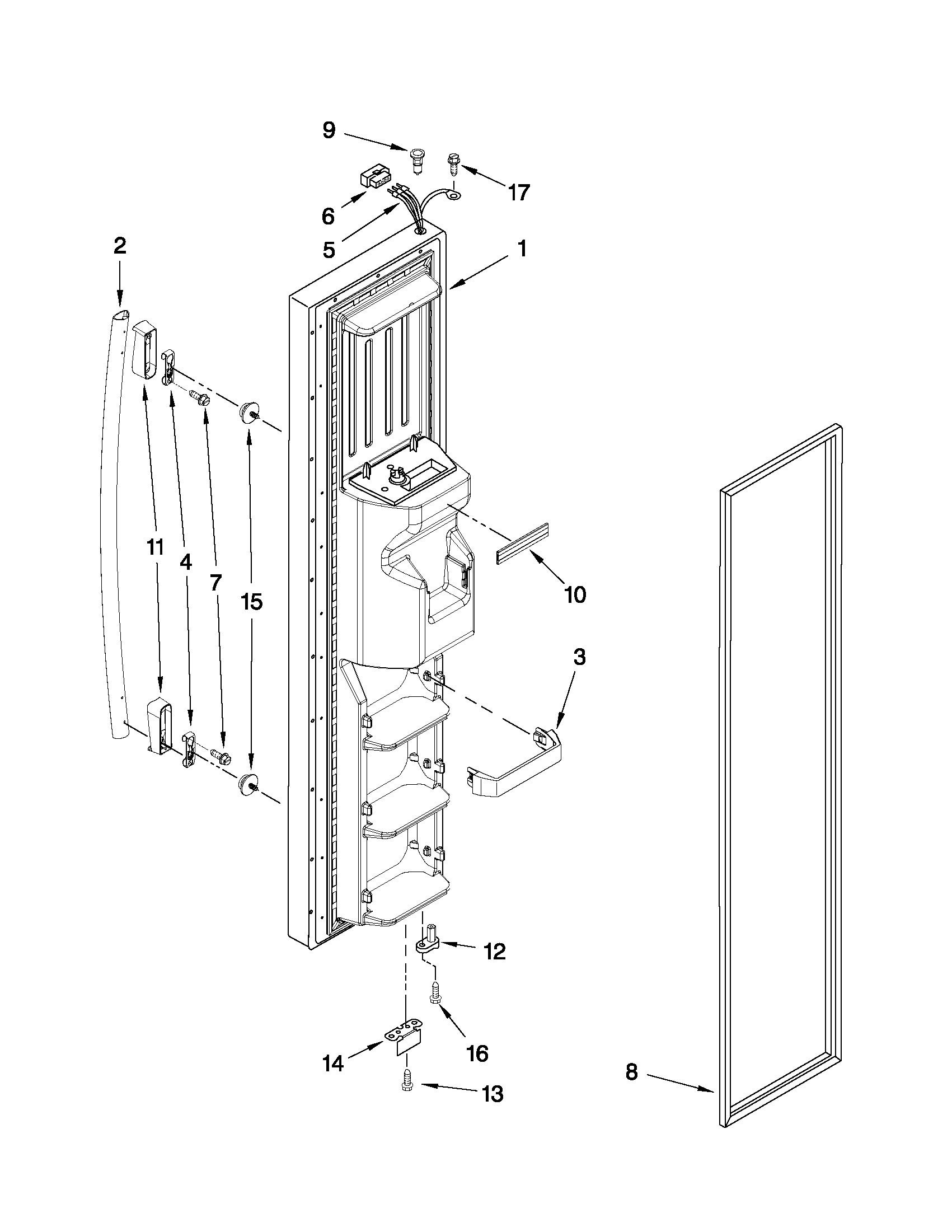 9
17
6
5
2
1
11
4
7
15
10
3
12
16
14
13
8