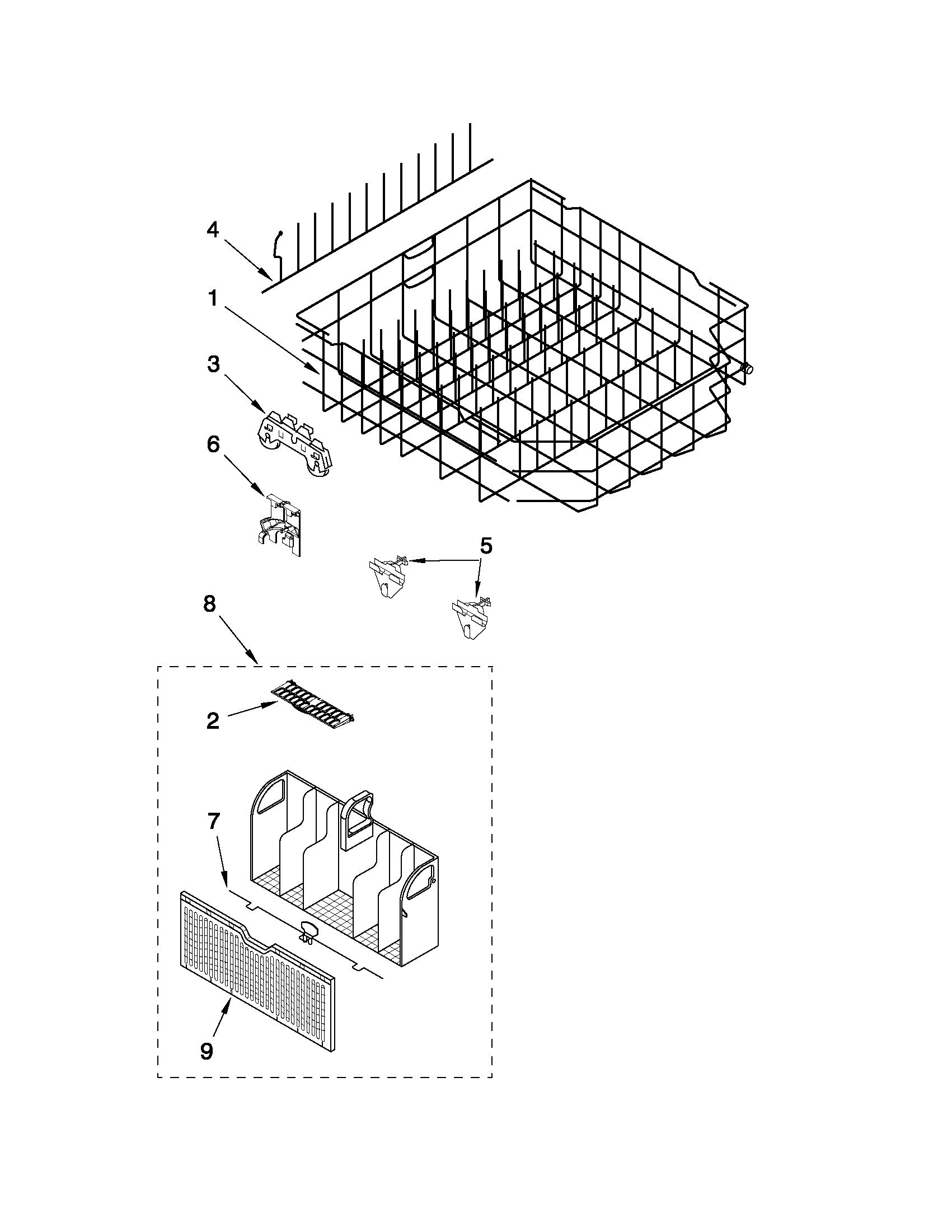 4
1
3
6
5
8
2
7
9