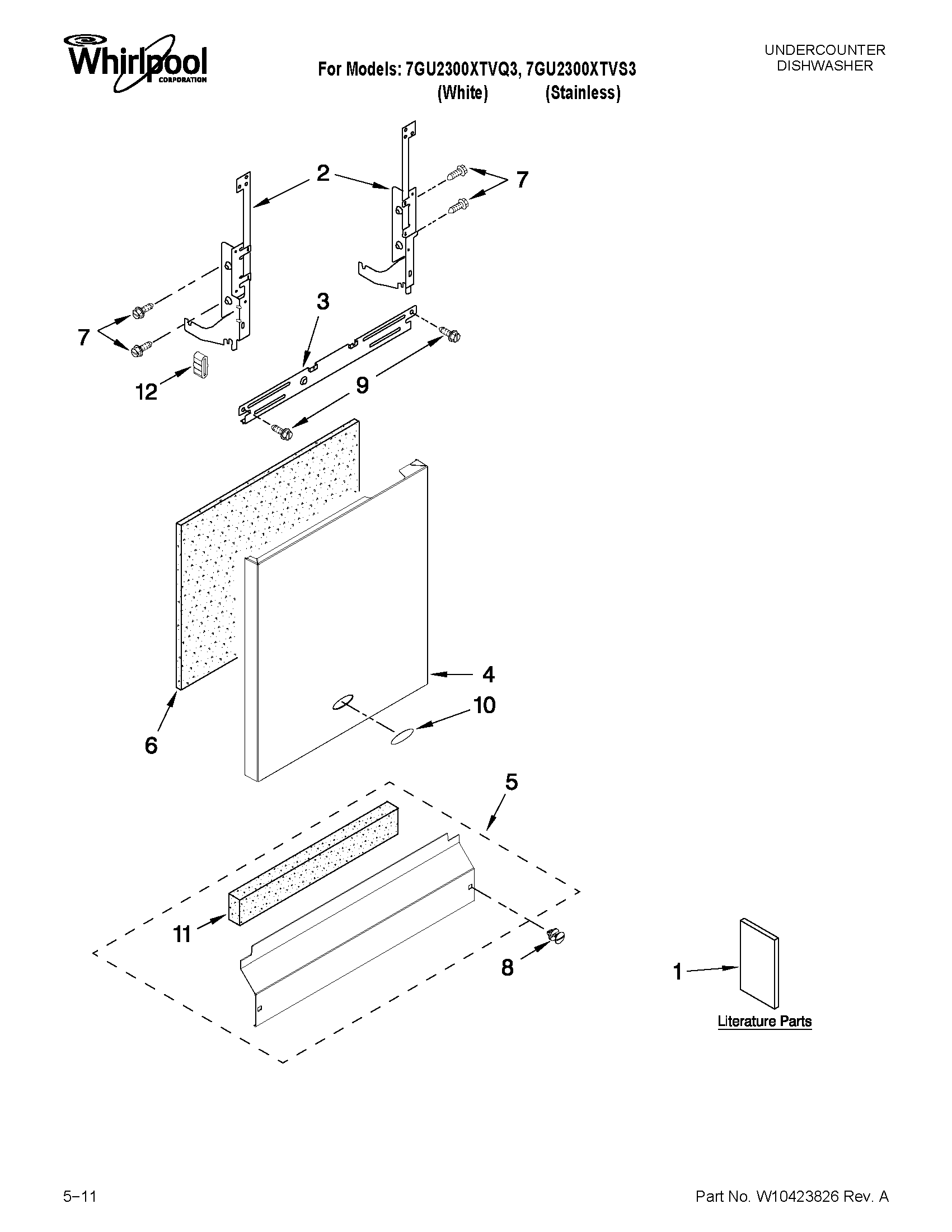 Whirlpool CORPORATION

For Models: 7GU2300XTVQ3, 7GU2300XTVS3
(White) (Stainless)

UNDERCOUNTER DISHWASHER

2
7
3
7
12
9
4
10
6
5
11
8
1

Literature Parts

5–11

Part No. W10423826 Rev. A