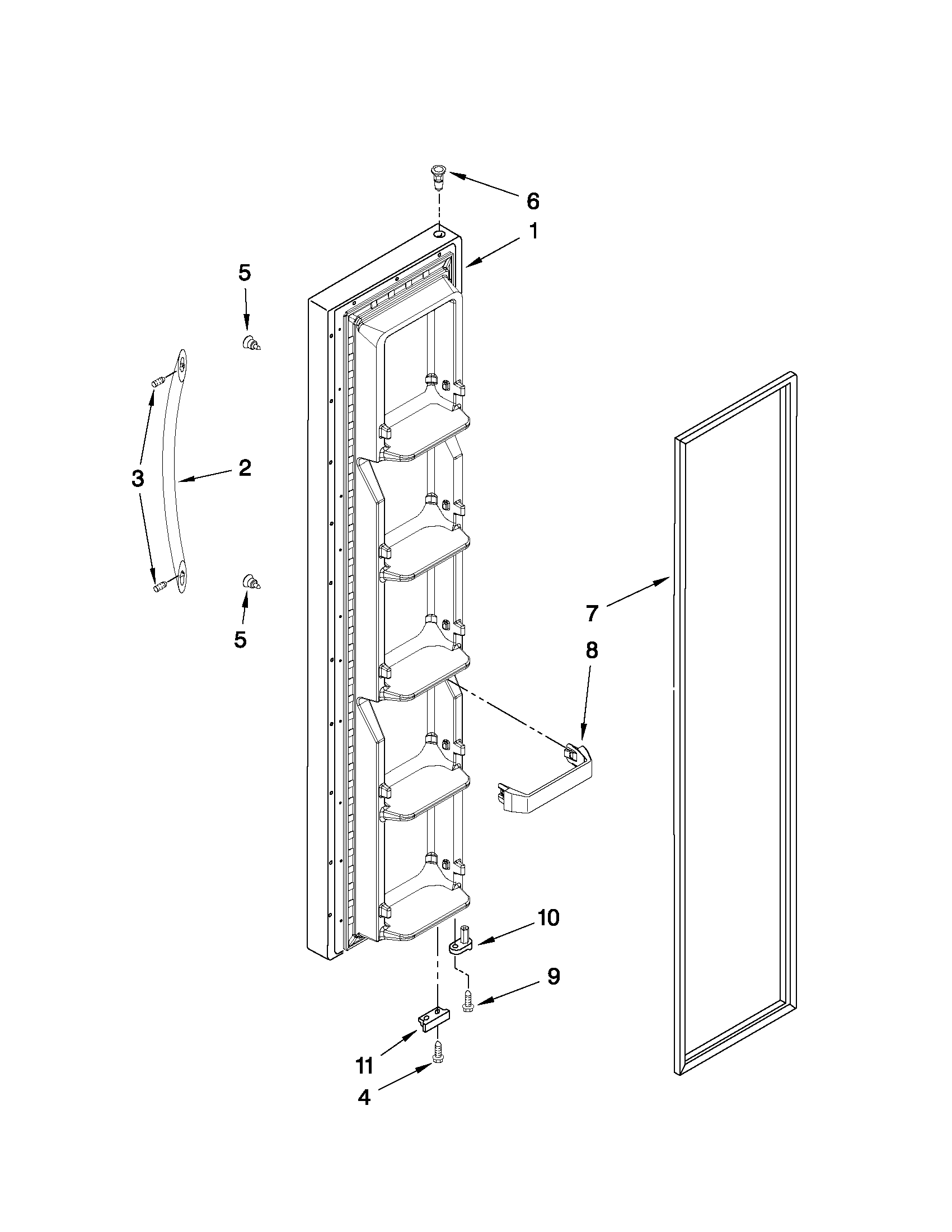 6
1
5
3
2
5
7
8
10
9
11
4