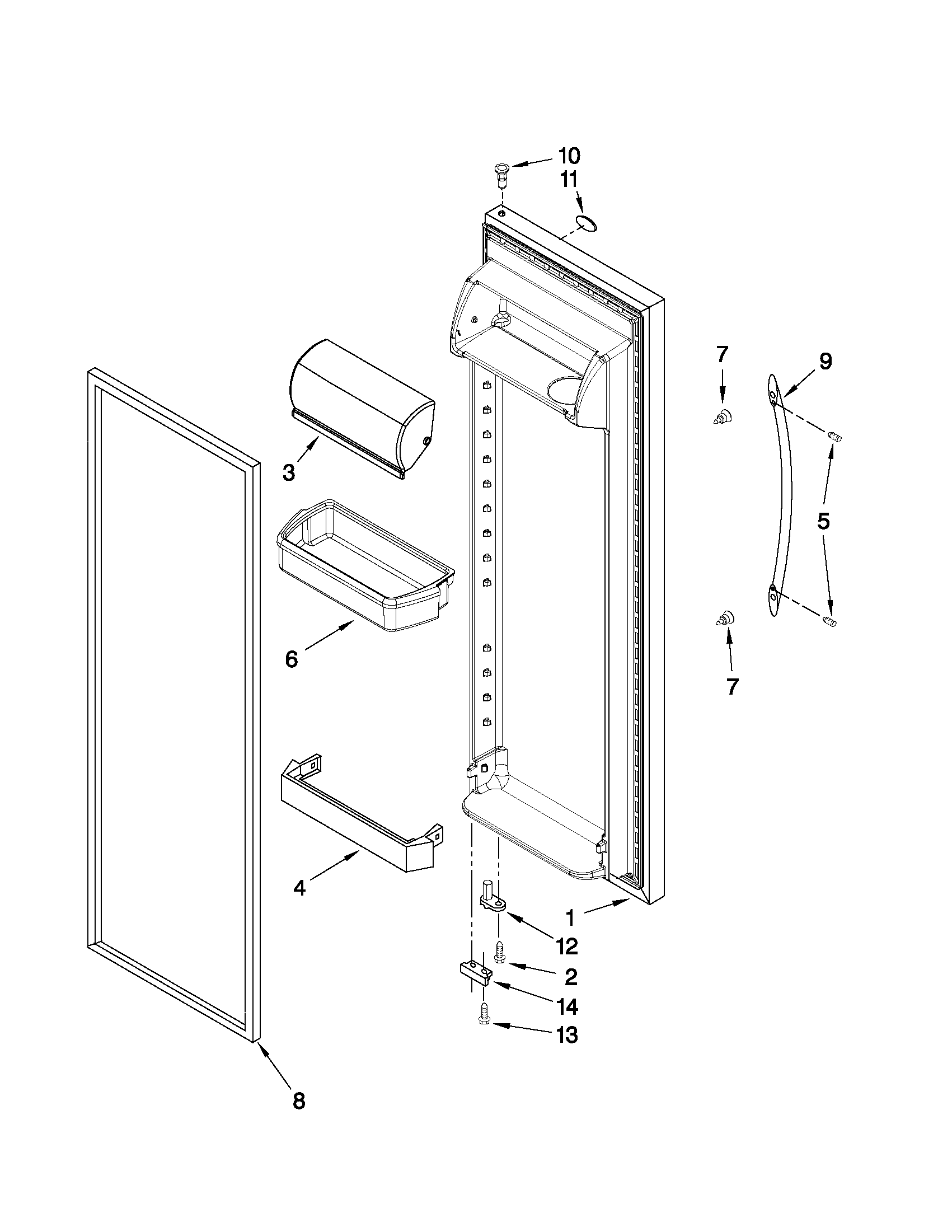 10
11
7
9
3
5
6
7
4
1
12
2
14
13
8