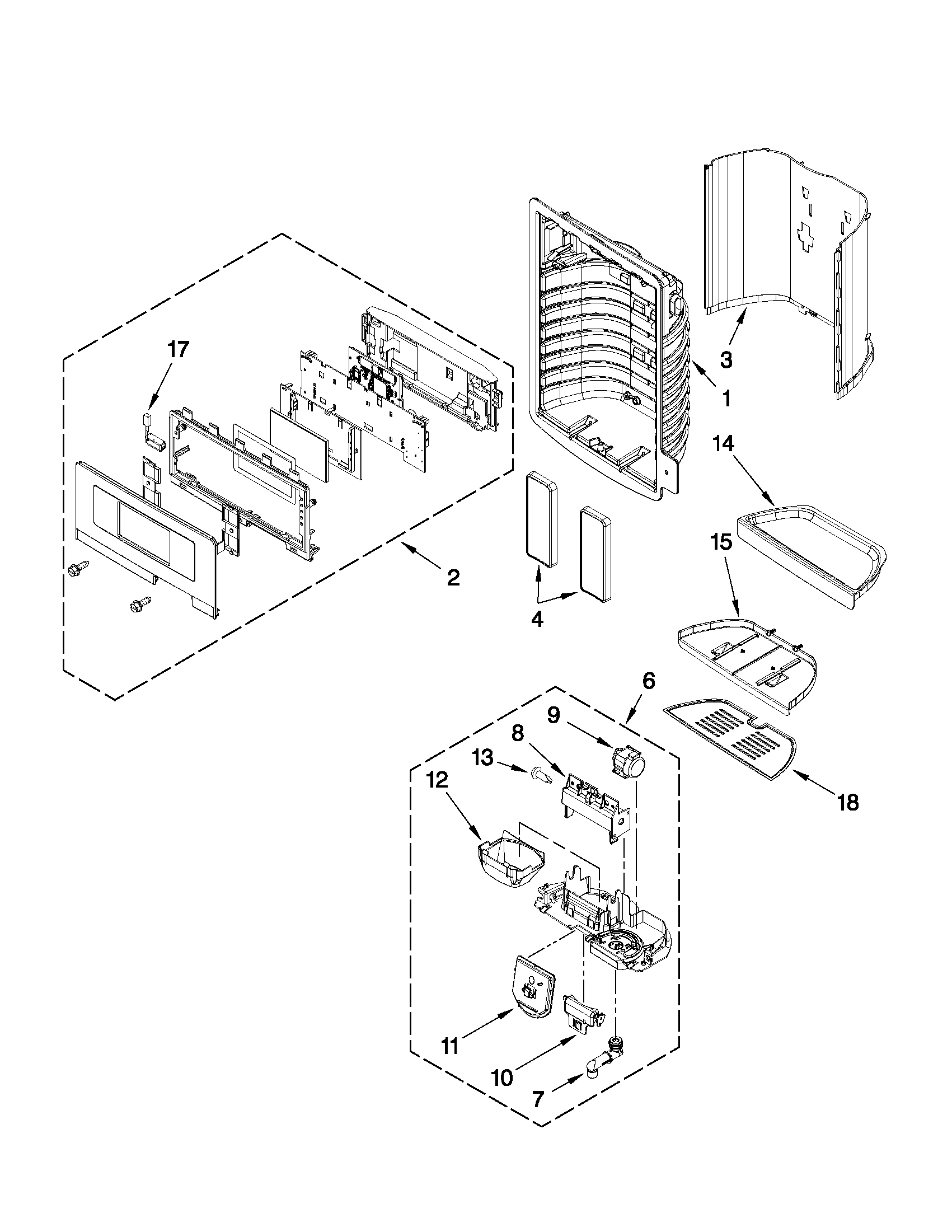 17
3
1
14
2
4
15
6
9
8
13
12
18
11
10
7