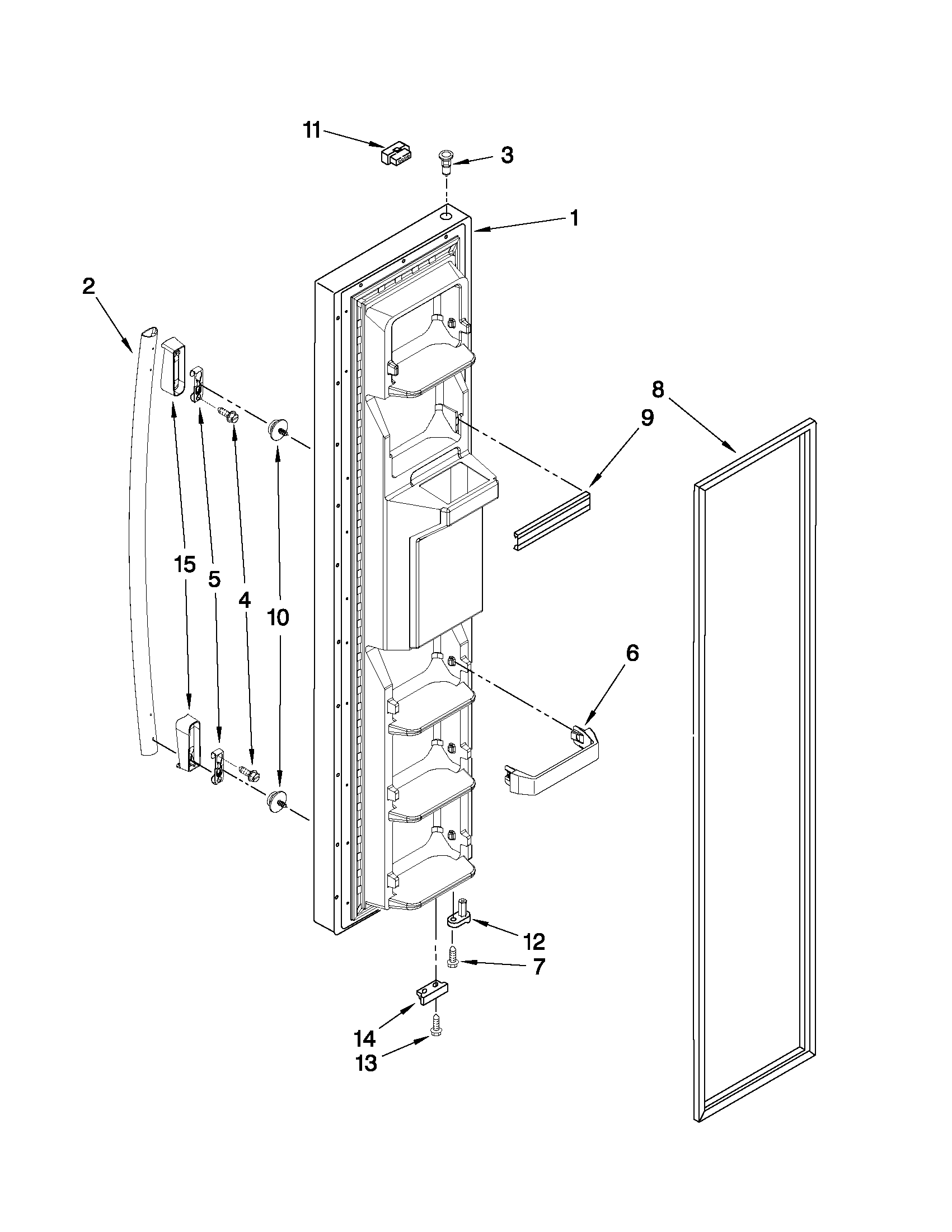 11
3
1
2
8
9
15
5
4
10
6
12
7
14
13