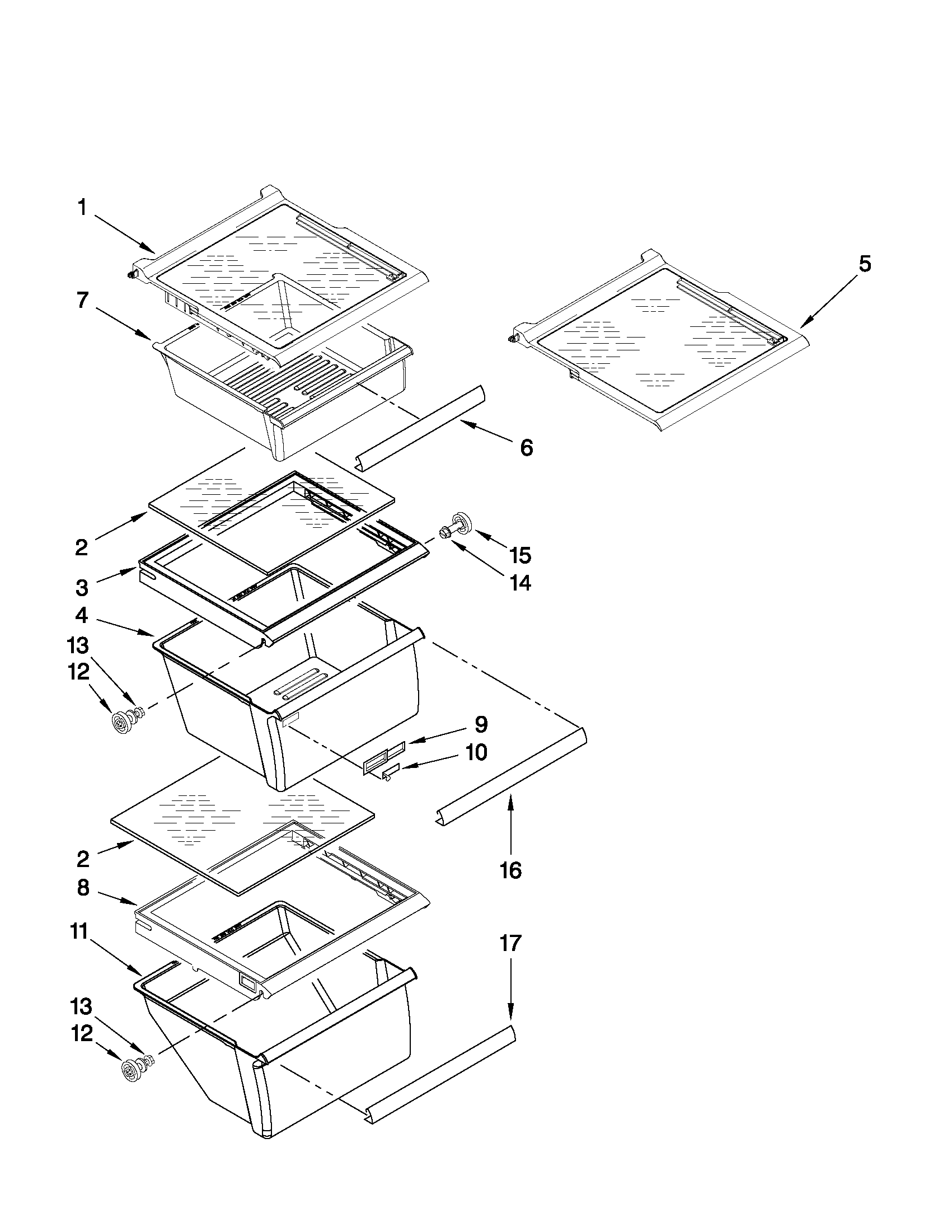 1
5
7
6
2
15
3
14
4
13
12
9
10
2
16
8
11
17
13
12