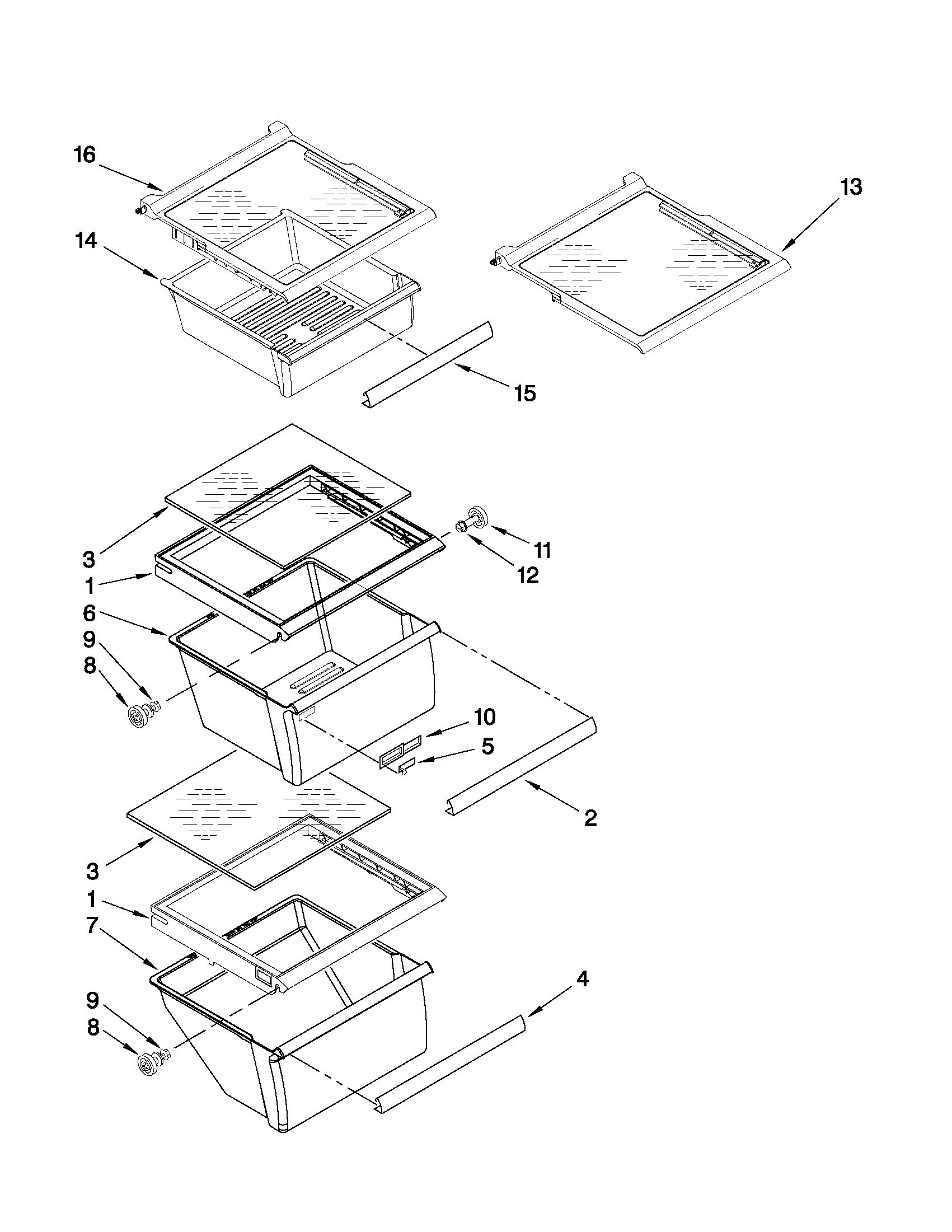 16
13
14
15
3
11
1
12
6
9
8
10
5
2
3
1
7
4
9
8