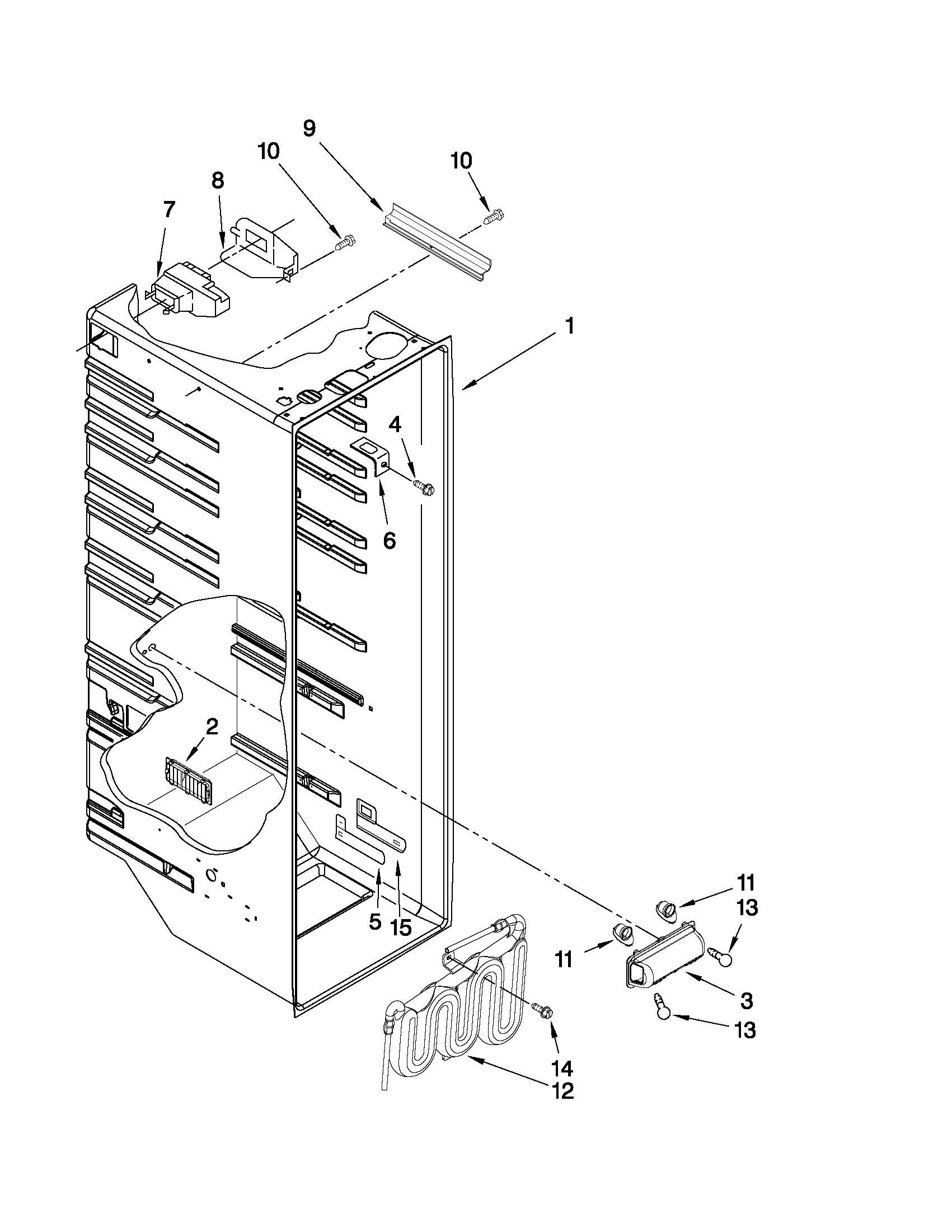 9
10
10
8
7
1
4
6
2
5
15
11
13
11
3
13
14
12