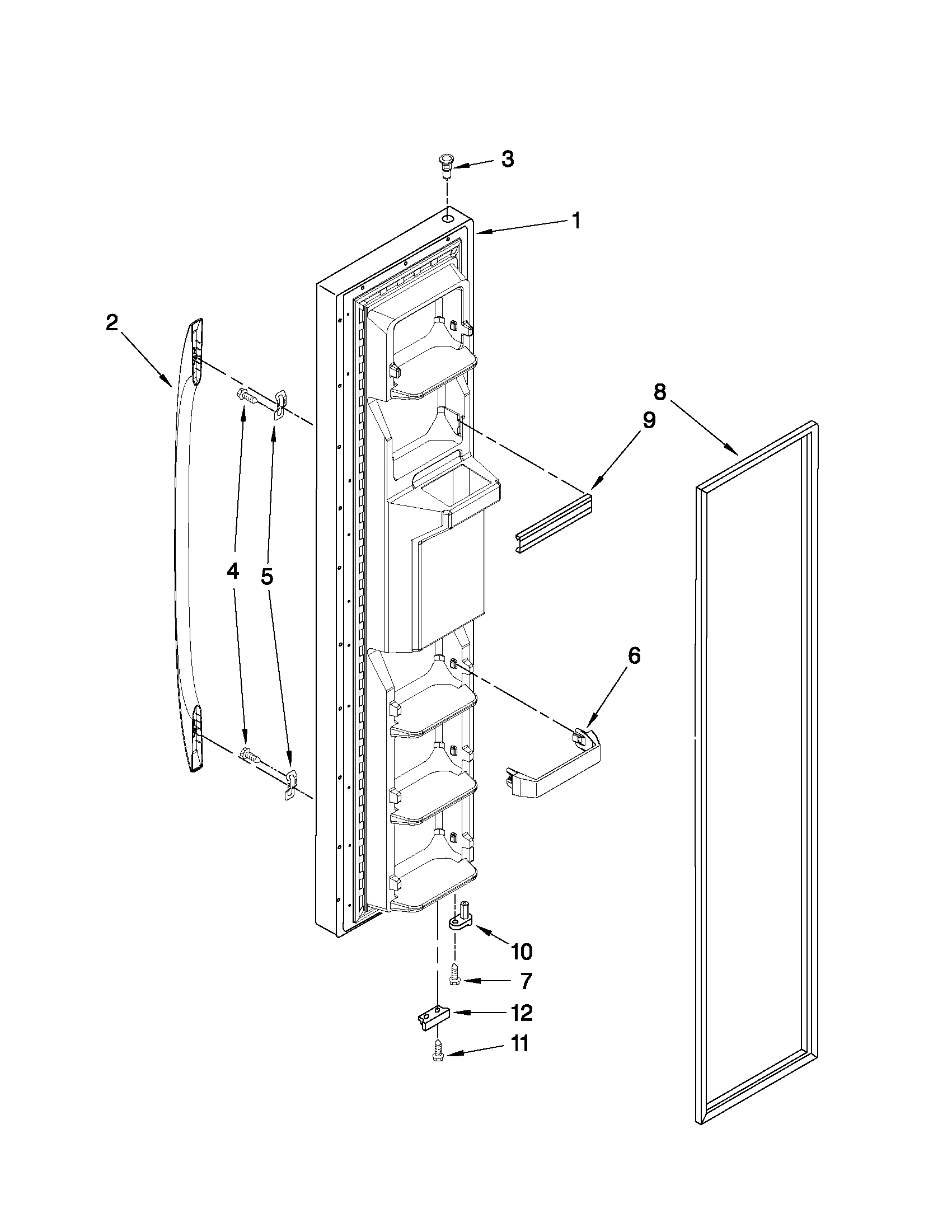 3
1
2
8
9
4
5
6
10
7
12
11