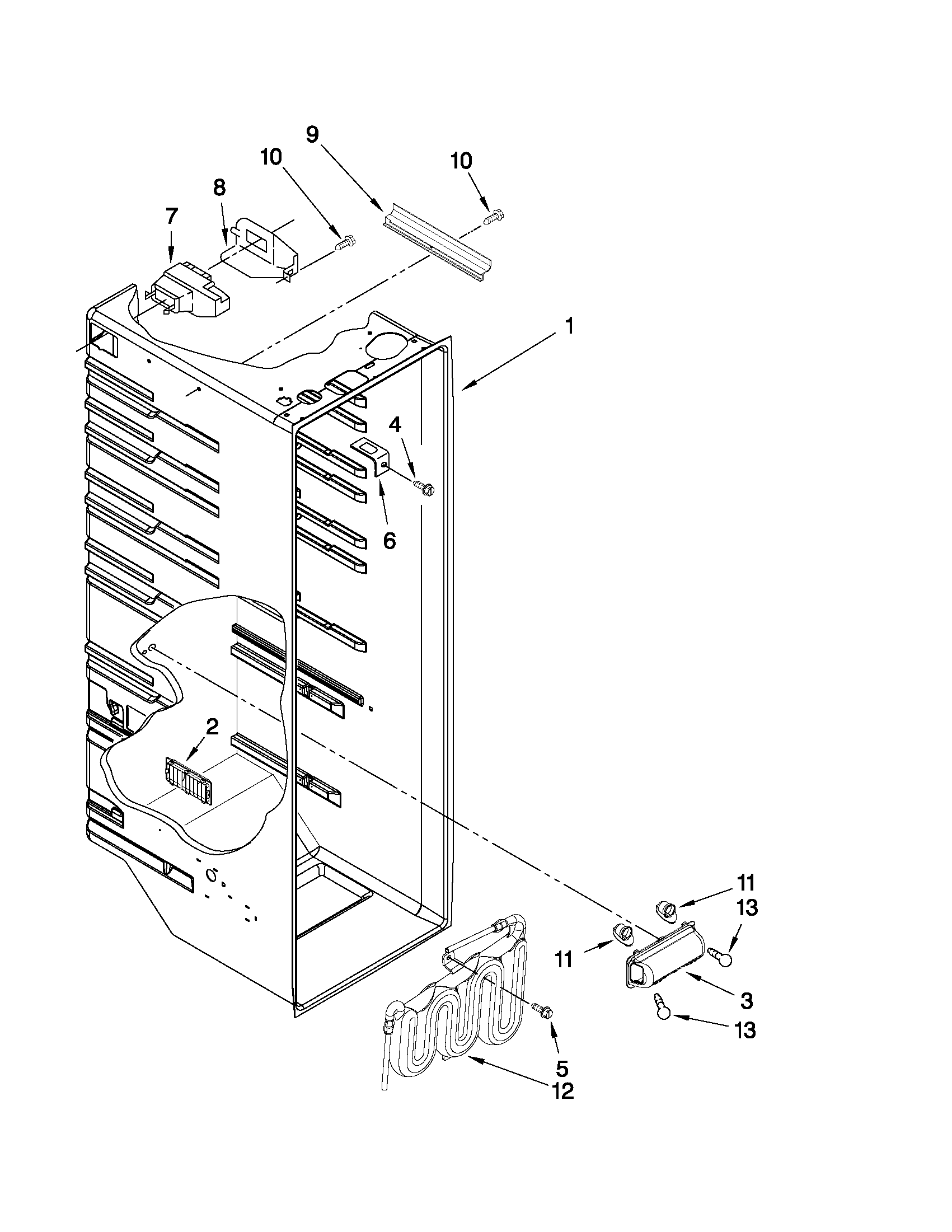 9
10
10
8
7
1
4
6
2
11
13
11
3
13
5
12