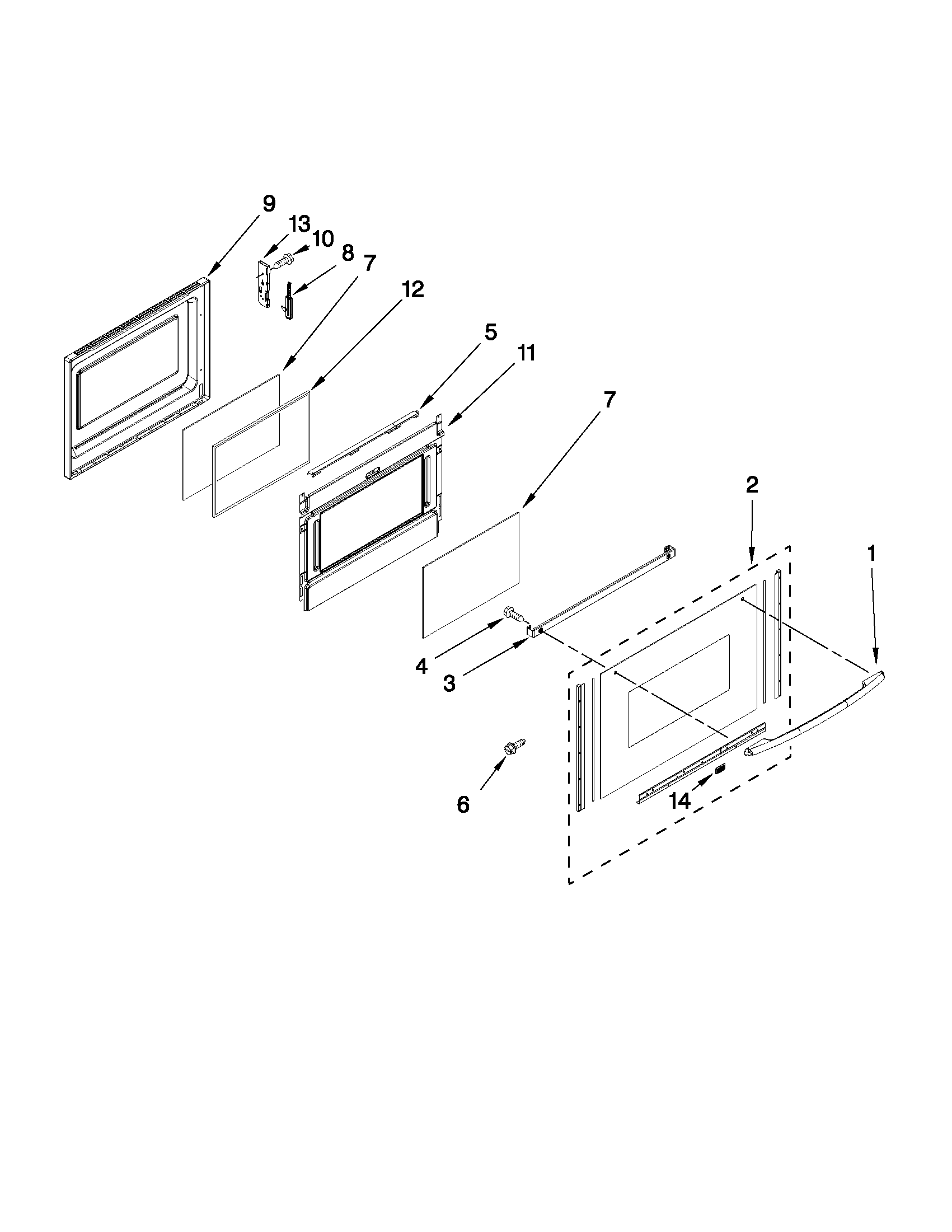 9
13
10
8
7
12
5
11
7
2
1
4
3
6
14