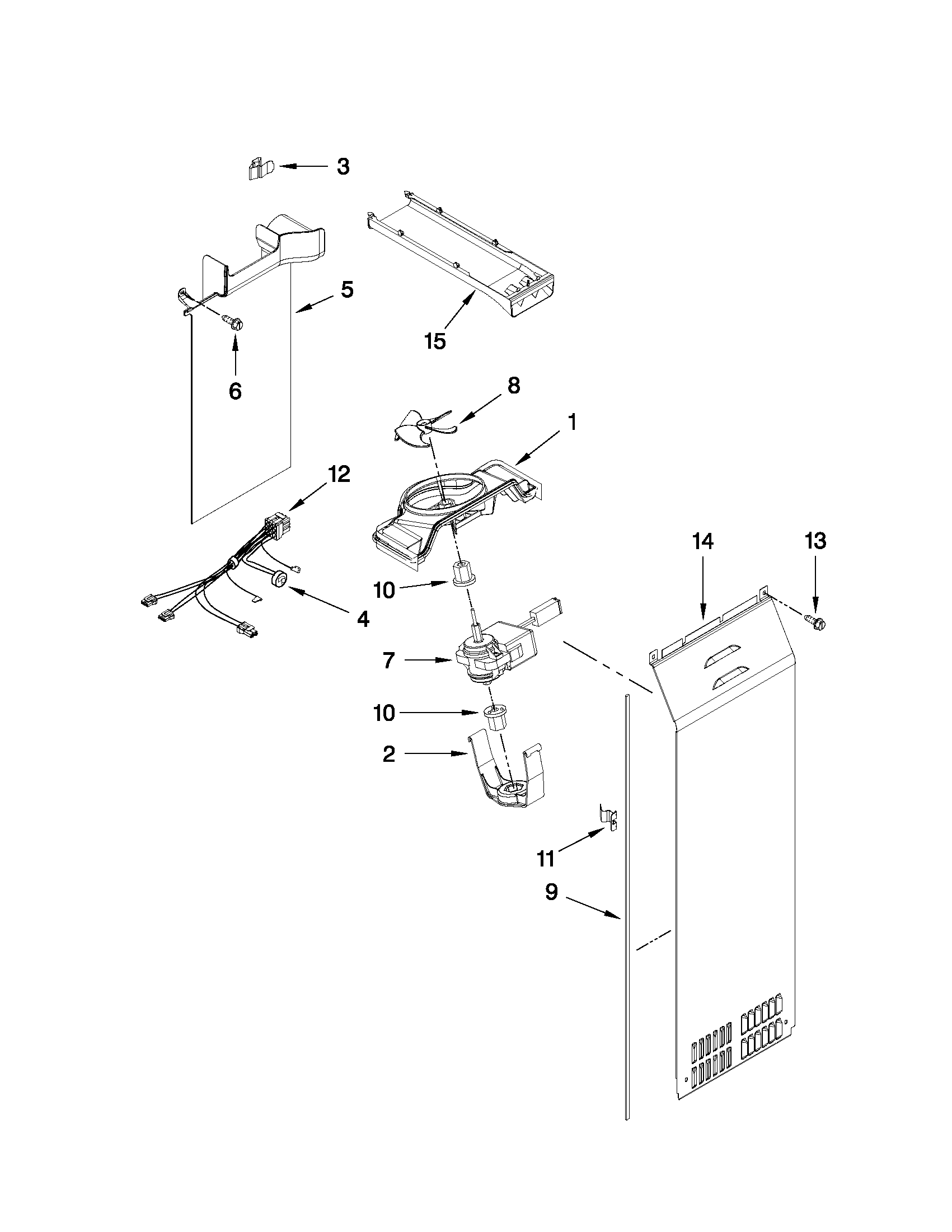 3

5

15

6

8

1

12

14

13

10

4

7

10

2

11

9