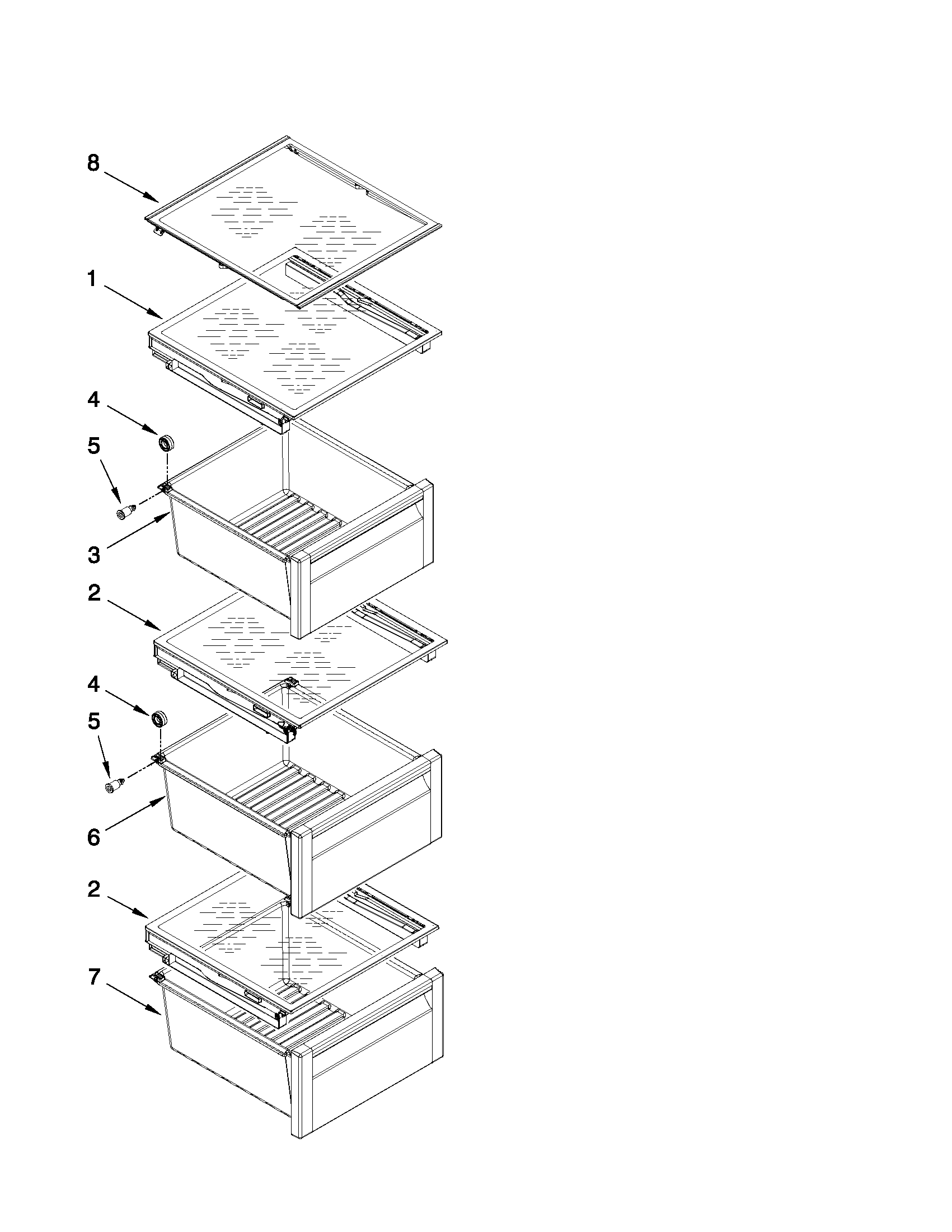 8
1
4
5
3
2
4
5
6
2
7