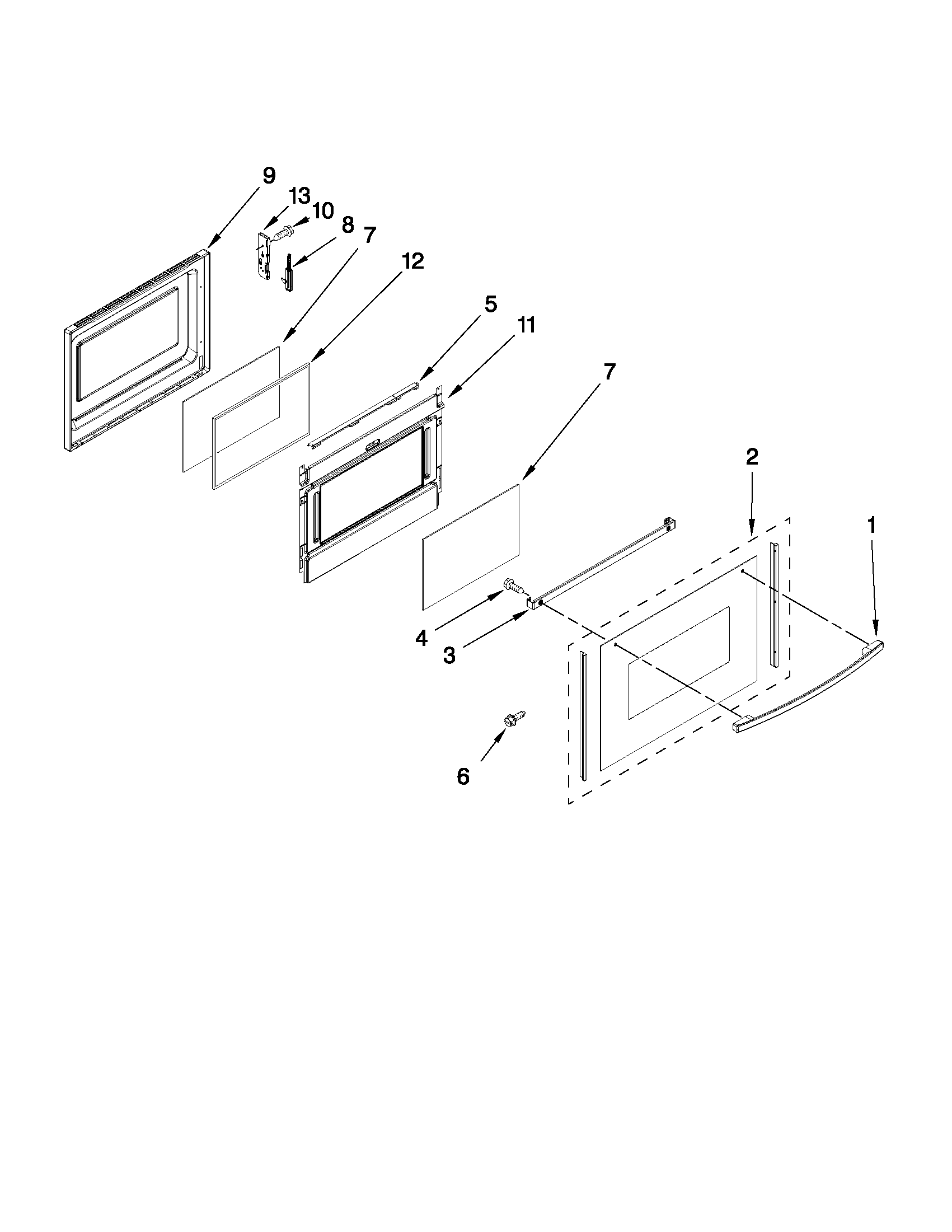 9
13
10
8
7
12
5
11
7
2
1
4
3
6