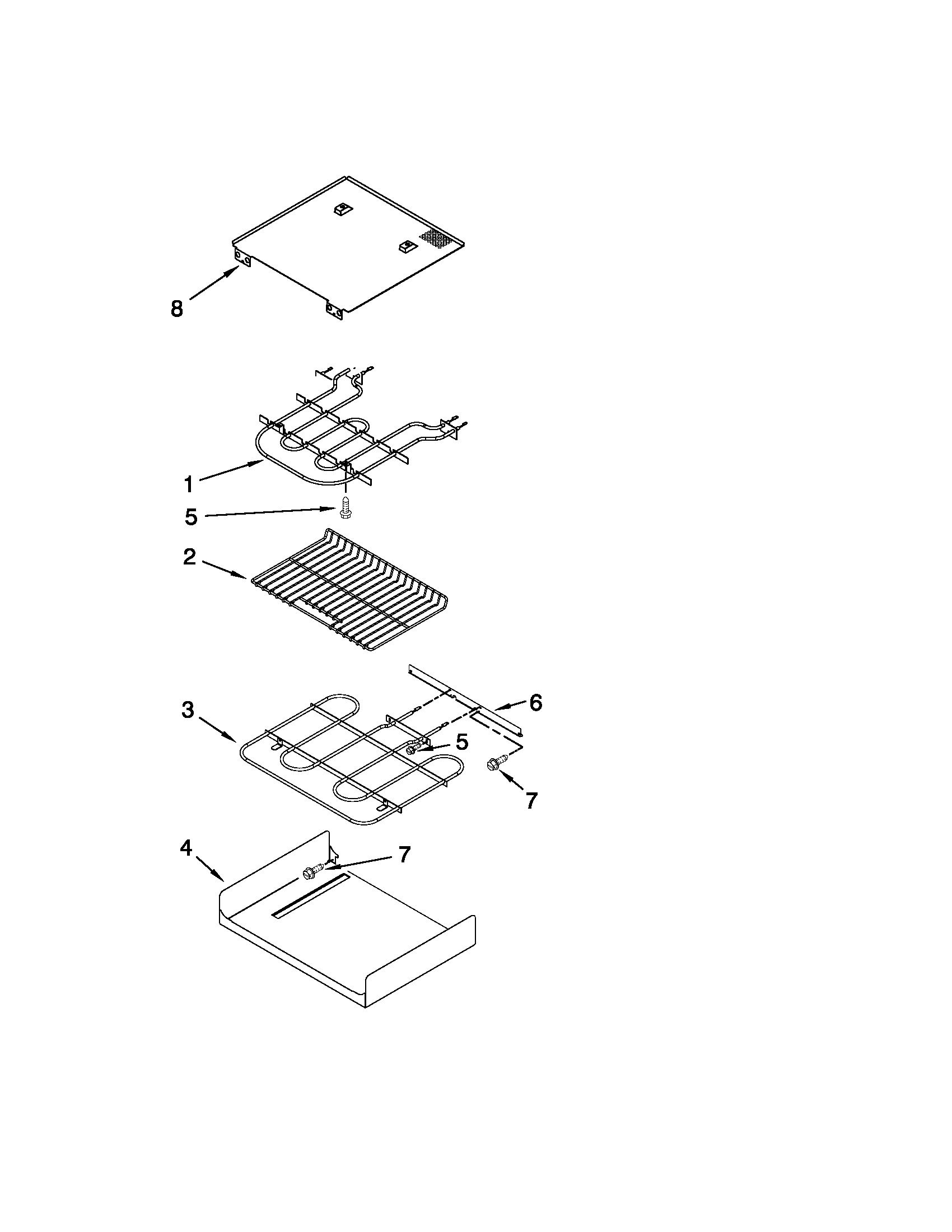 8

1

5

2

3

6

5

7

4

7