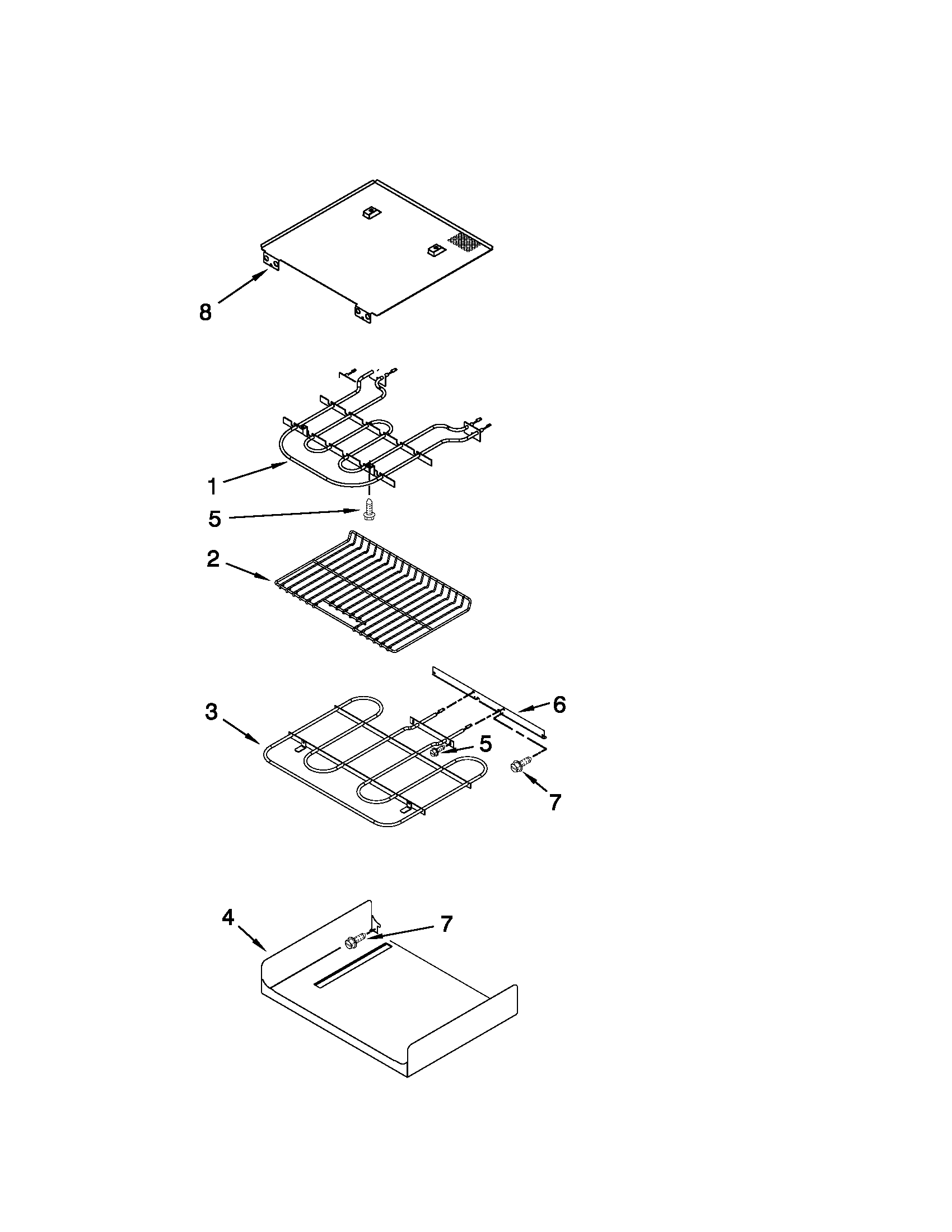 8

1

5

2

3

6

5

7

4

7