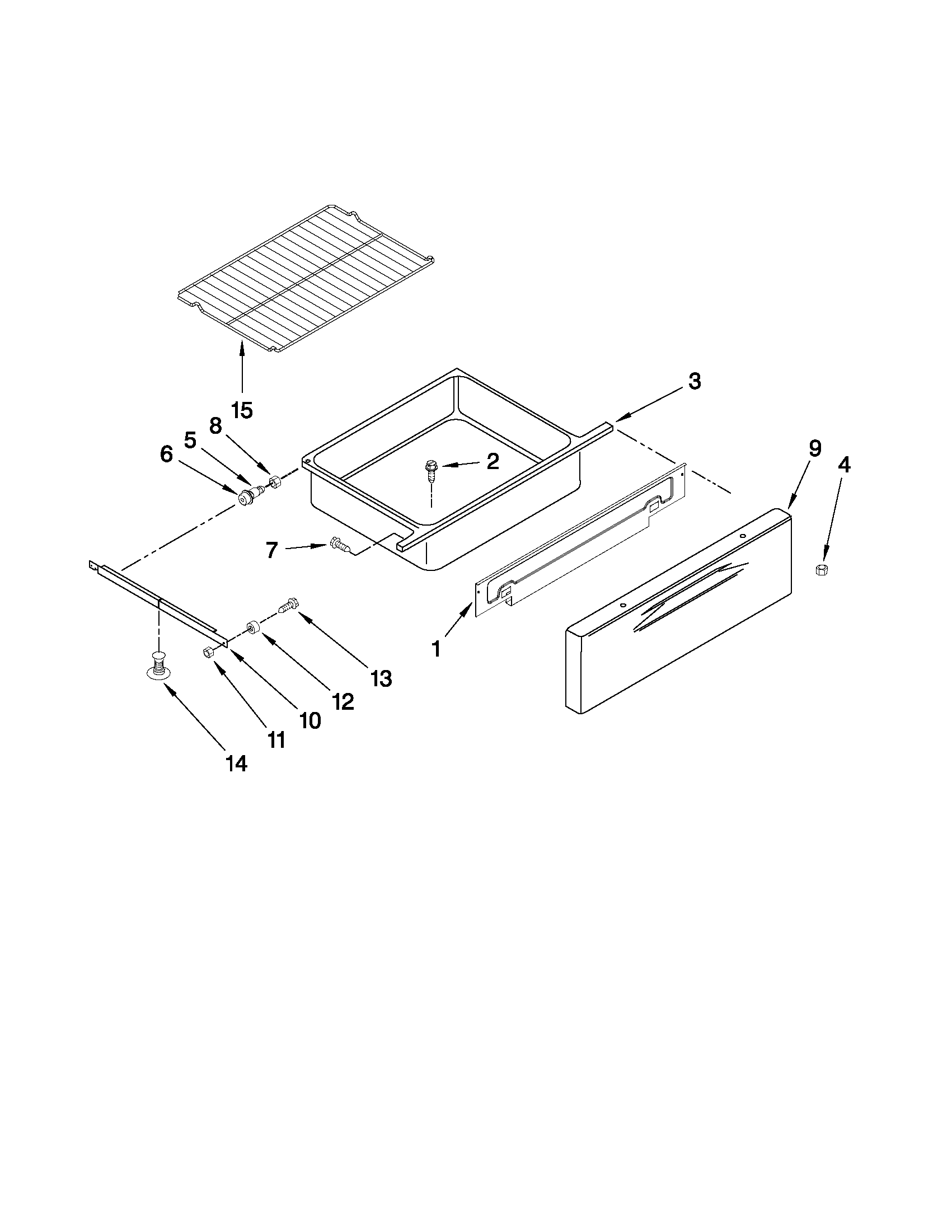 15
3
8
5
6
2
9
4
7
1
13
12
10
11
14