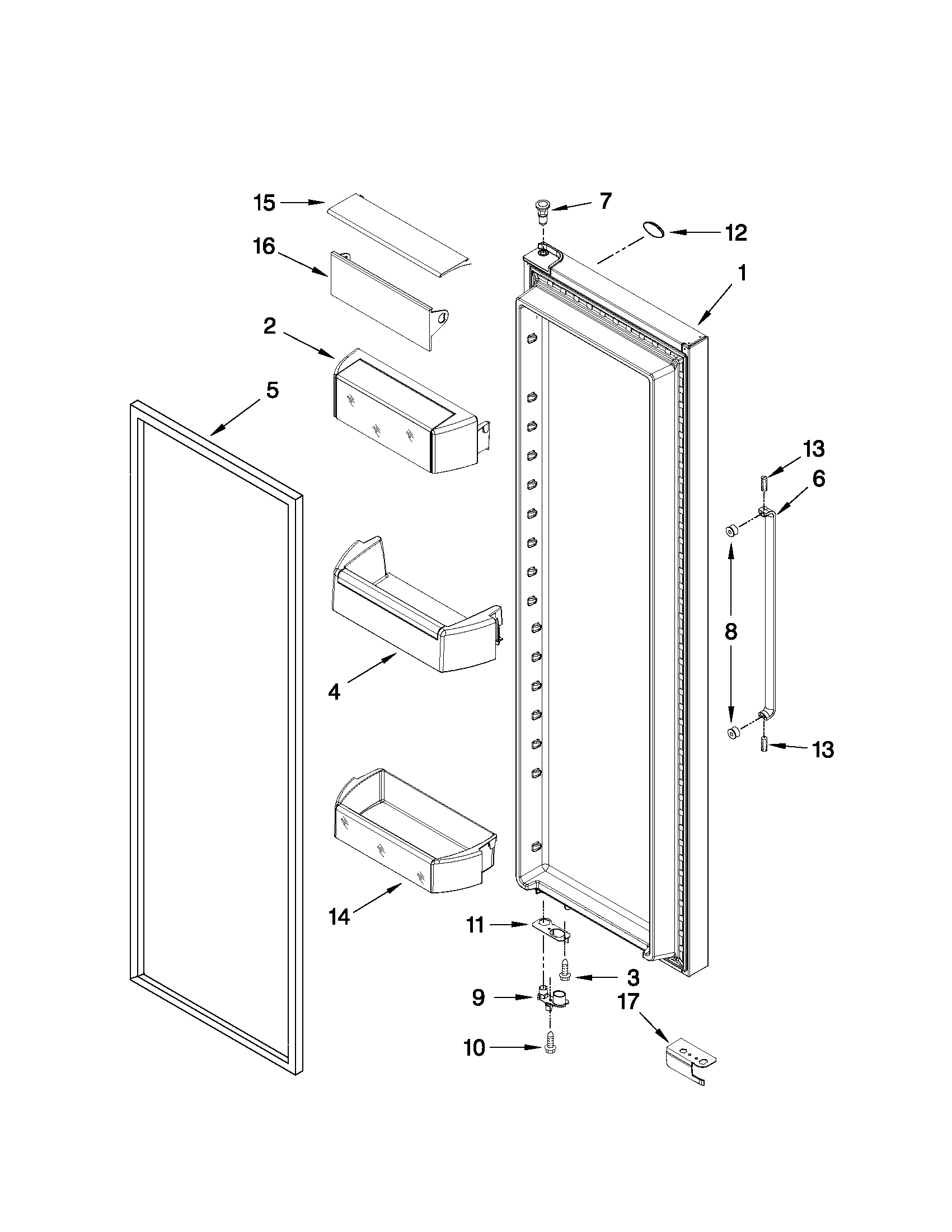 15
7
12
16
1
2
5
13
6
8
4
13
14
11
3
9
17
10