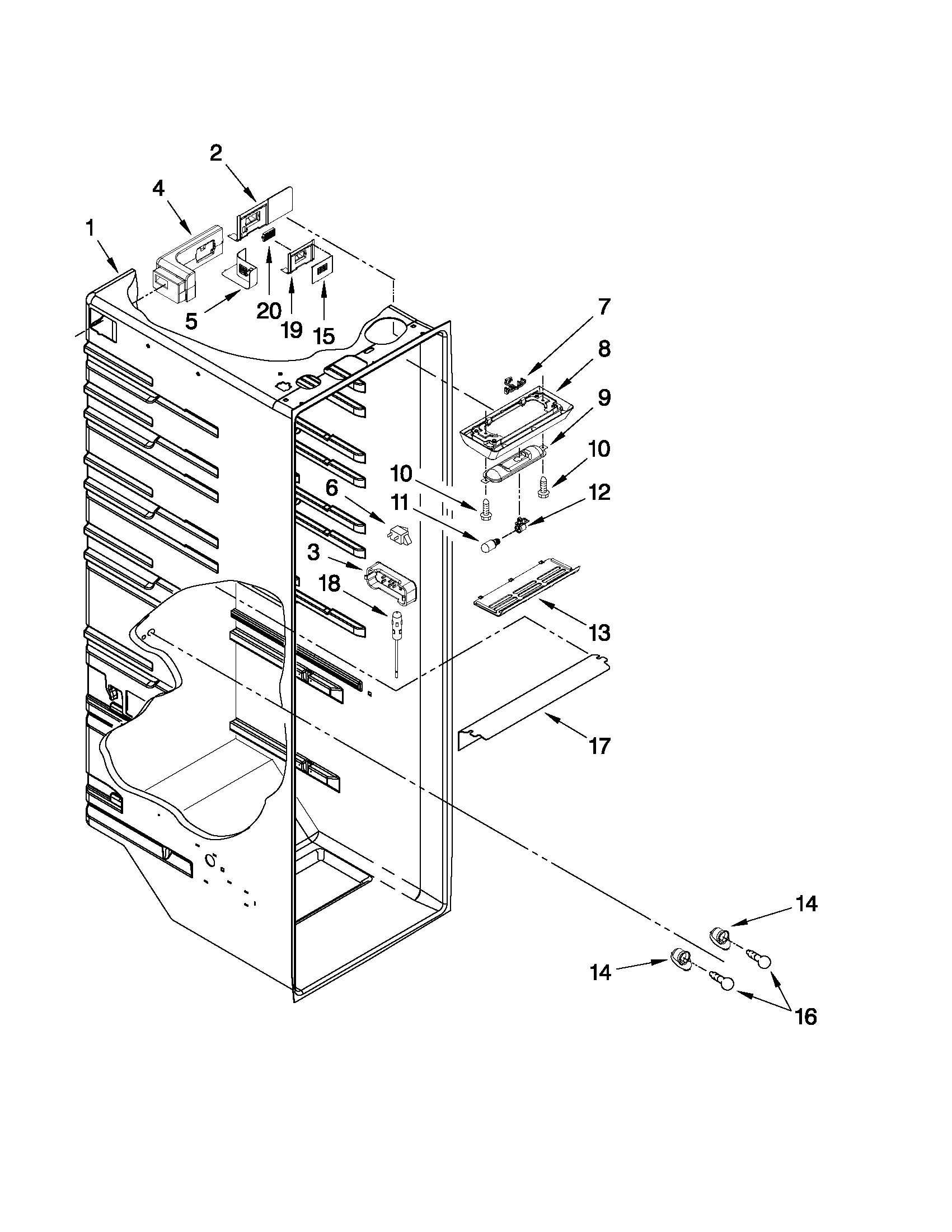 2
4
1
5
20
19
15
7
8
9
10
10
6
11
12
3
18
13
17
14
14
16