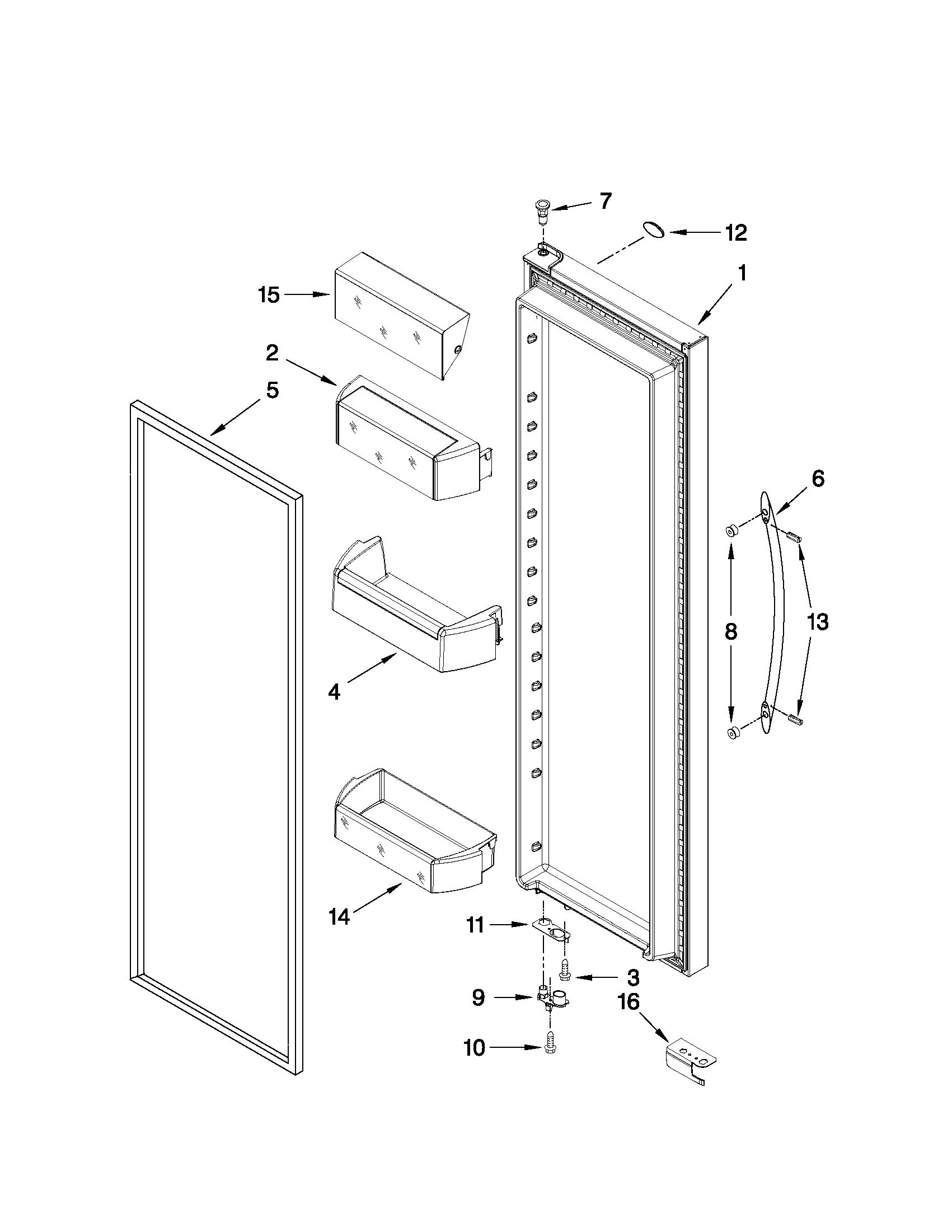 7
12
1
15
2
5
6
8
13
4
14
11
3
9
16
10