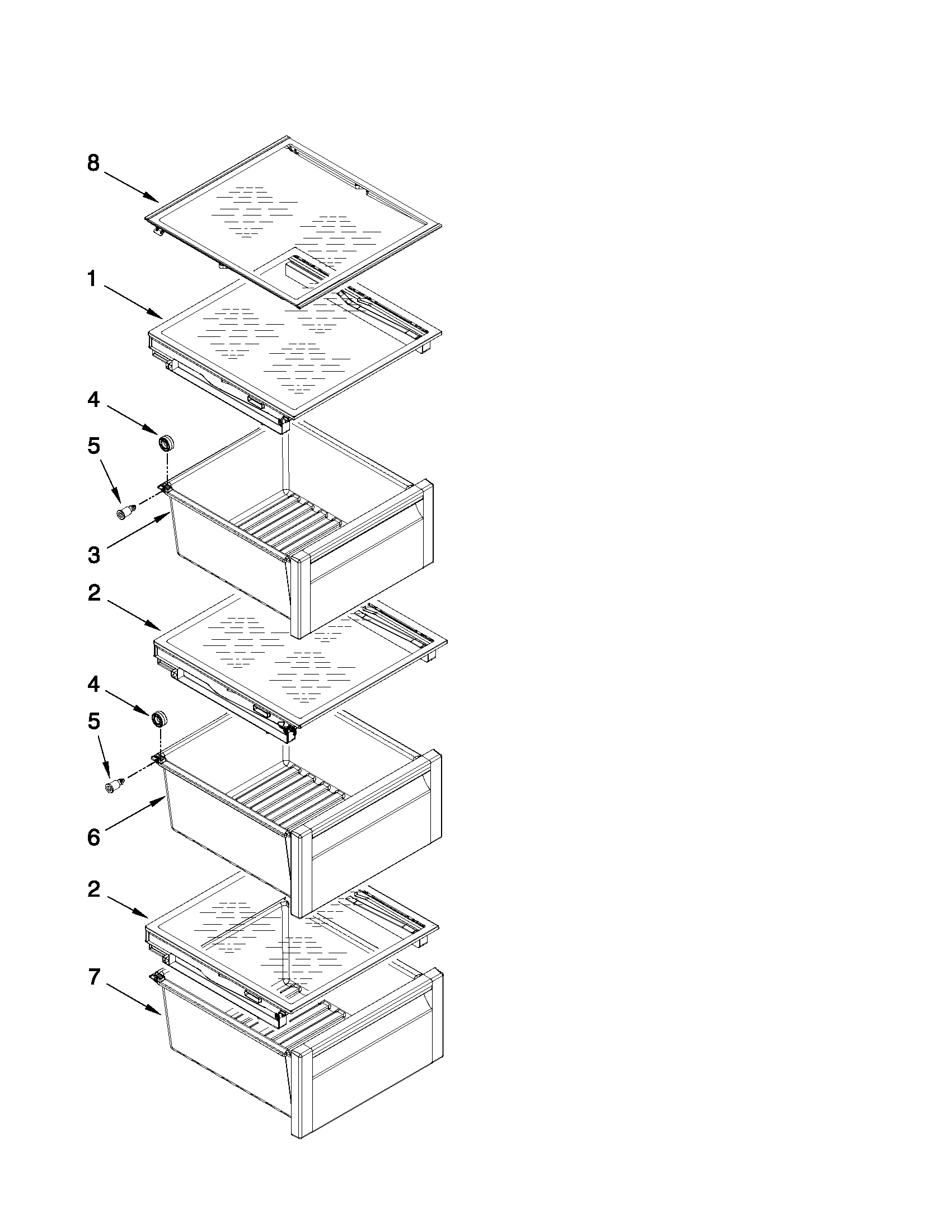 8
1
4
5
3
2
4
5
6
2
7