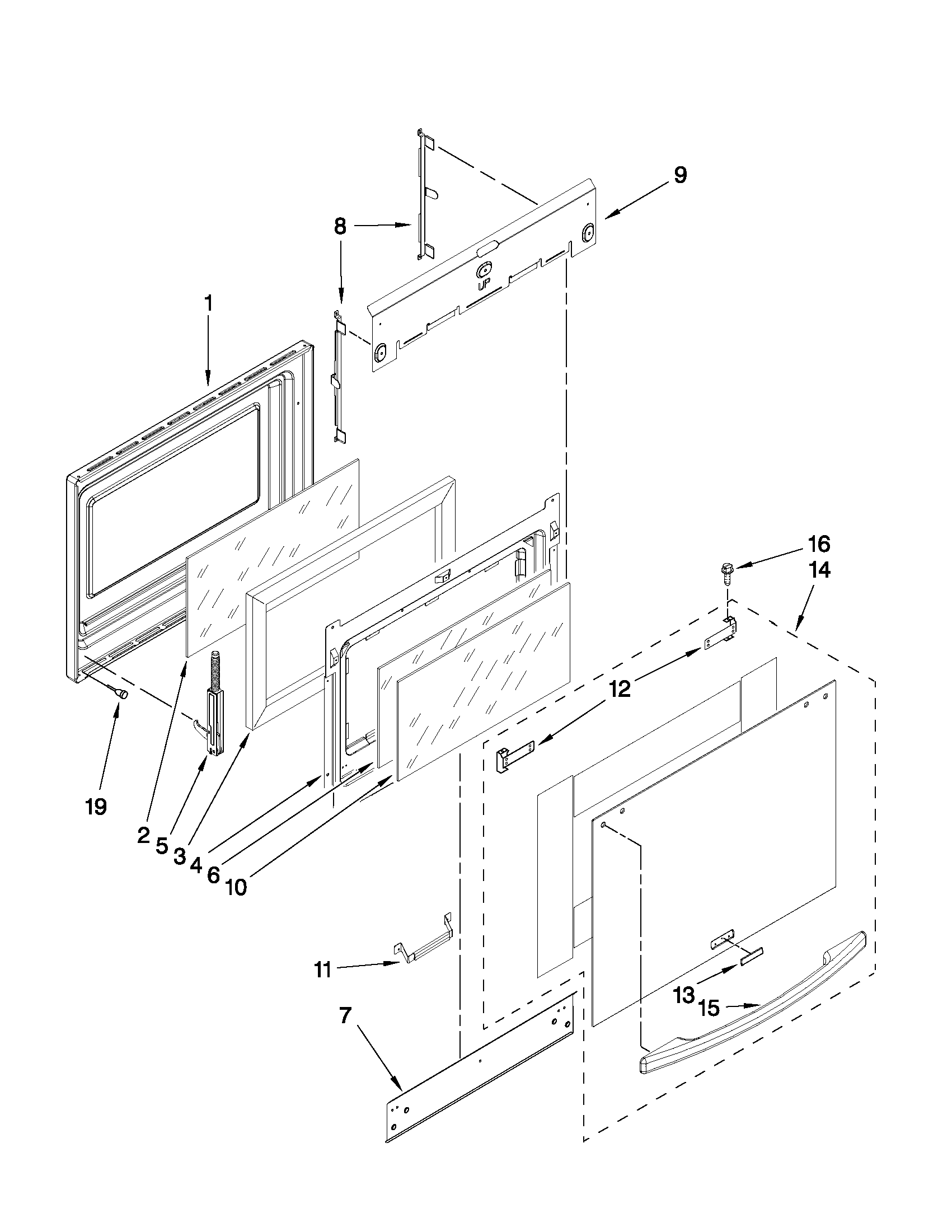 9
8
UP
1
16
14
12
19
2
5
3
4
6
10
11
13
15
7